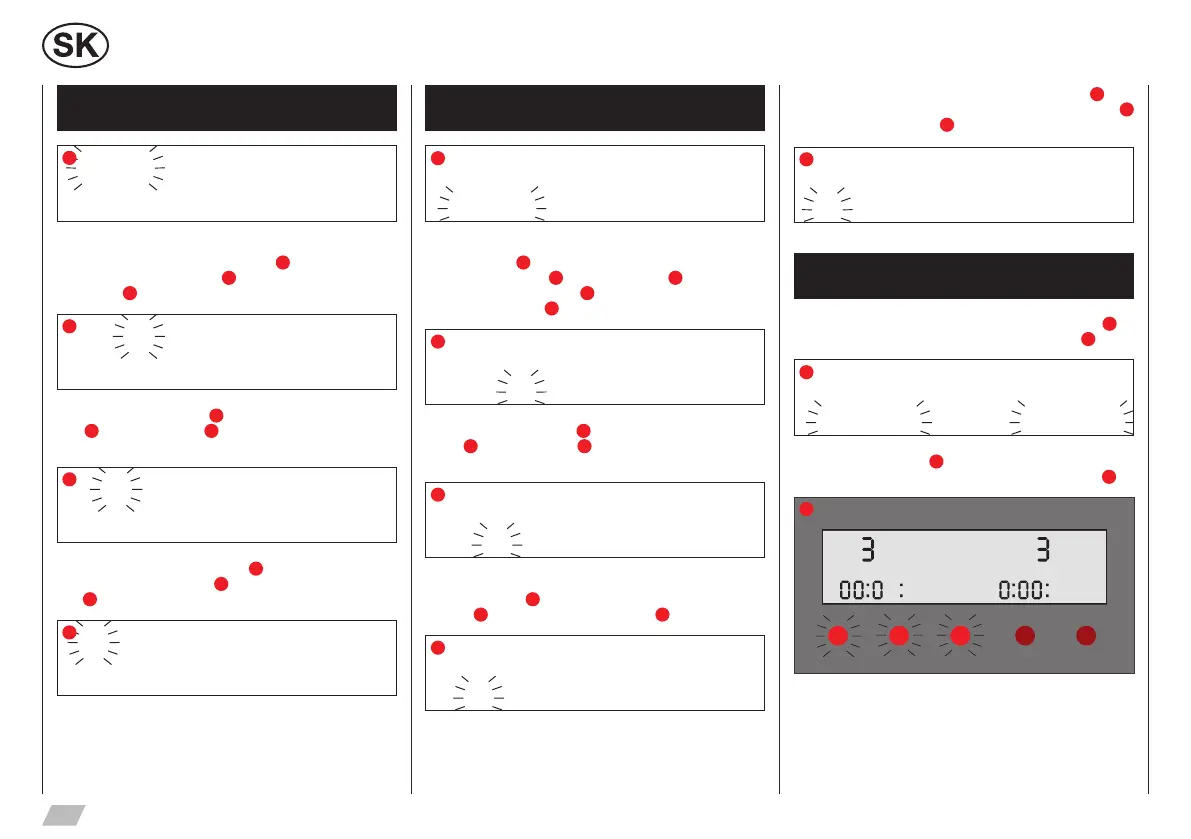 SK

3

3

00:0 :

0:00: