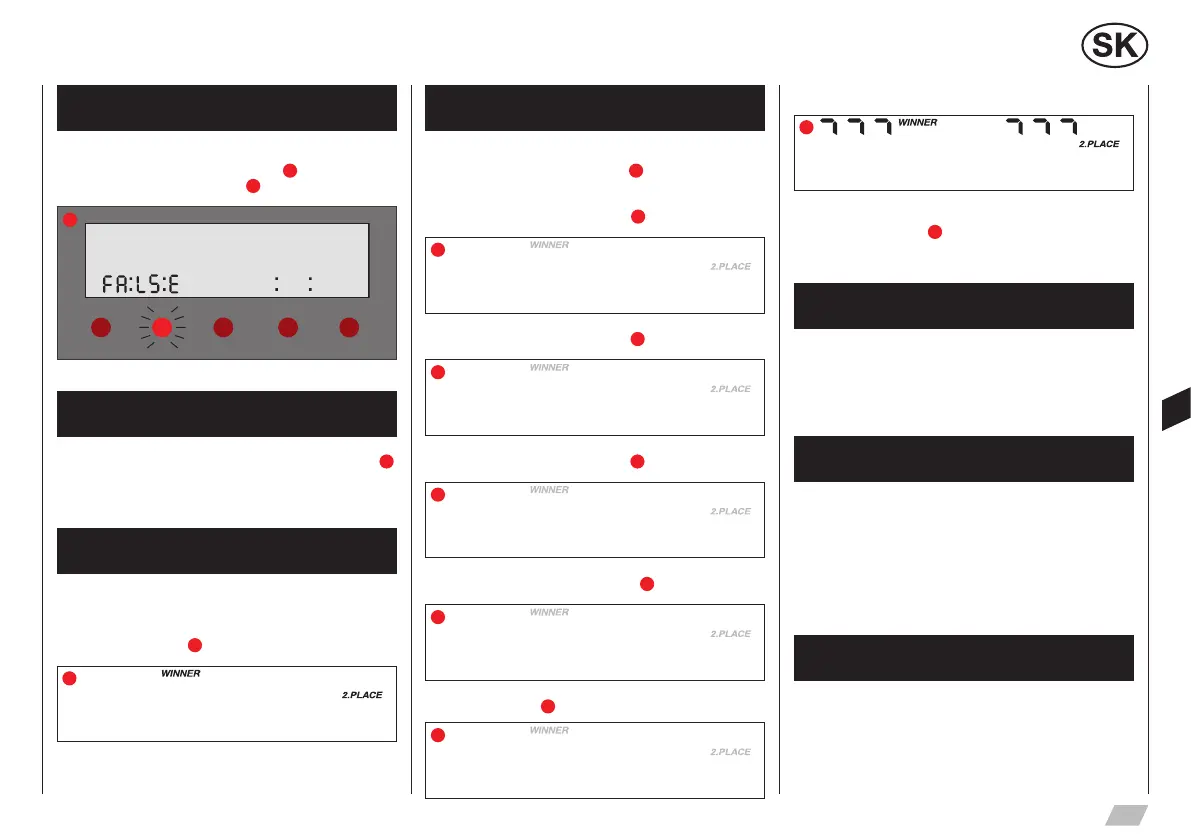 SK

FA:LS:E : :

WINNER
2.PLACE

WINNER
2.PLACE

WINNER
2.PLACE

WINNER
2.PLACE

WINNER
2.PLACE

WINNER
2.PLACE

777 WINNER 777
2.PLACE