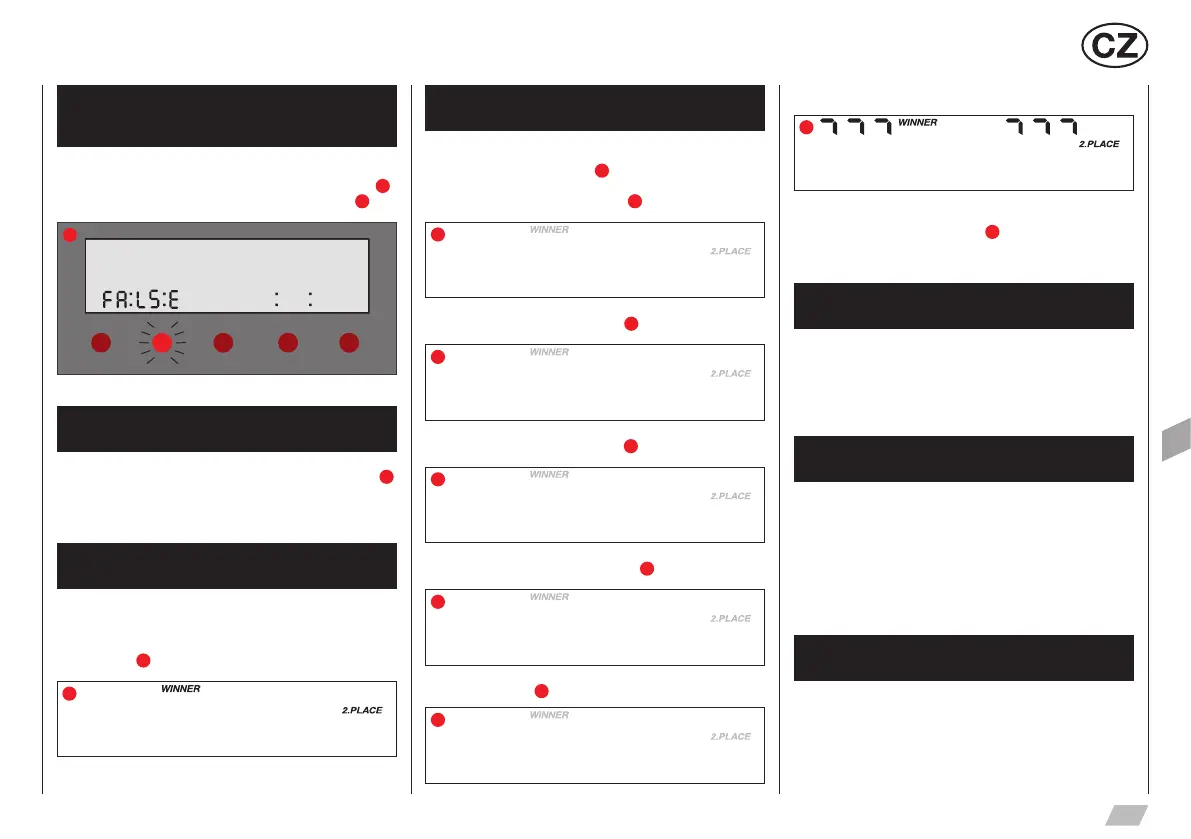 CZ

FA:LS:E : :

WINNER

2.PLACE

WINNER

2.PLACE

WINNER

2.PLACE

WINNER

2.PLACE

WINNER

2.PLACE

WINNER

2.PLACE

777 WINNER 777

2.PLACE