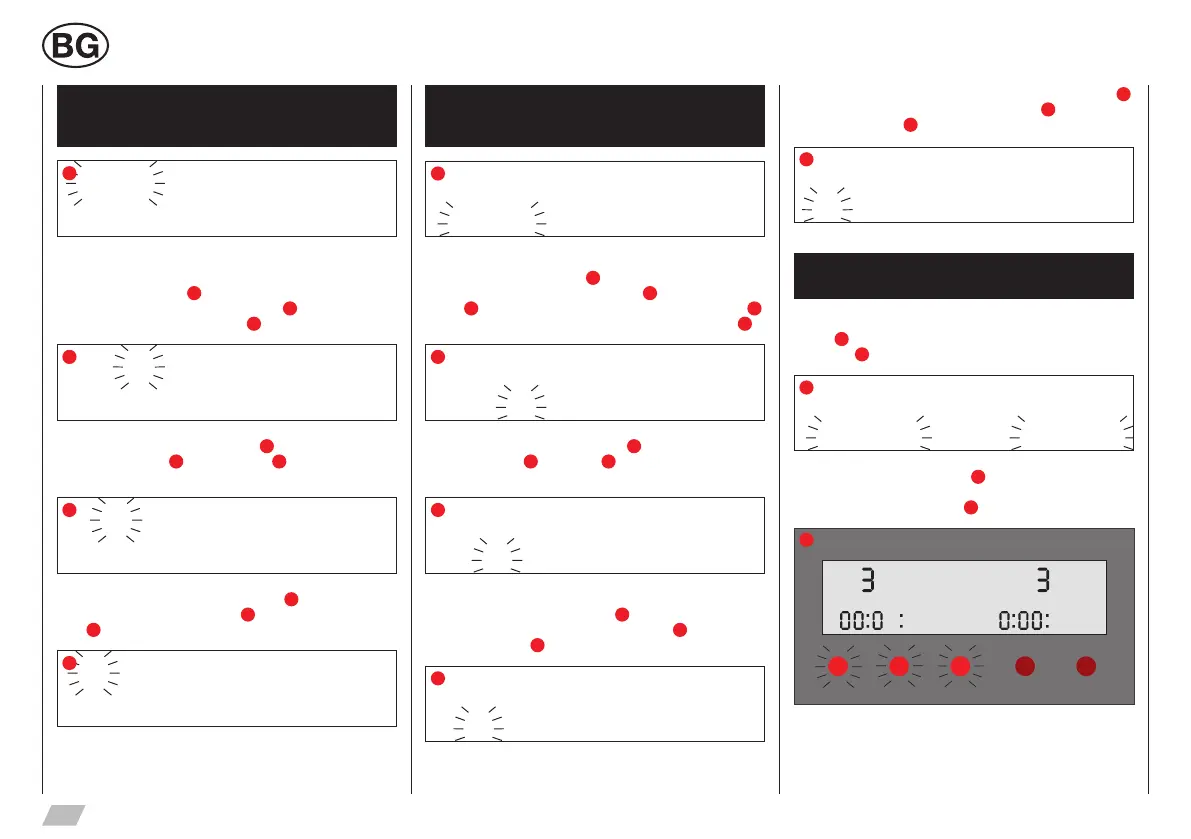 BG

3

3

00:0 :

0:00: