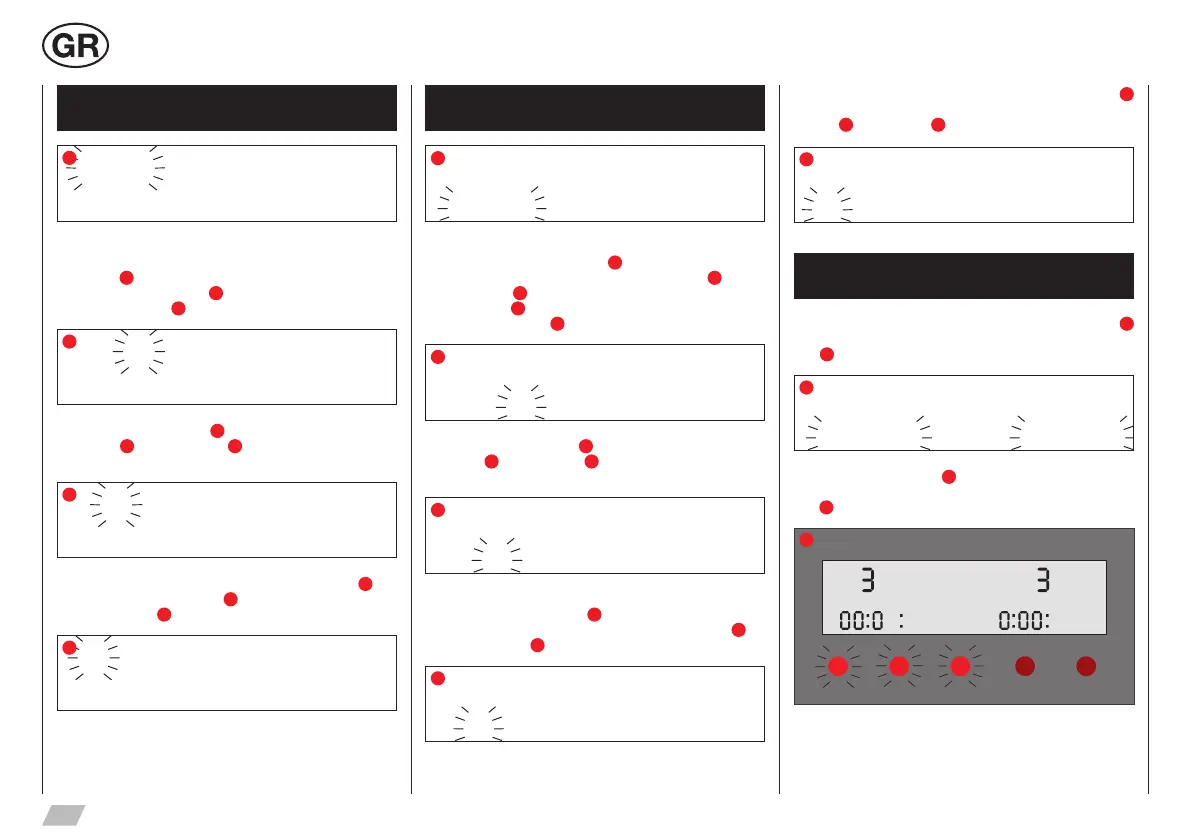 GR

3 3

00:0 : 0:00: