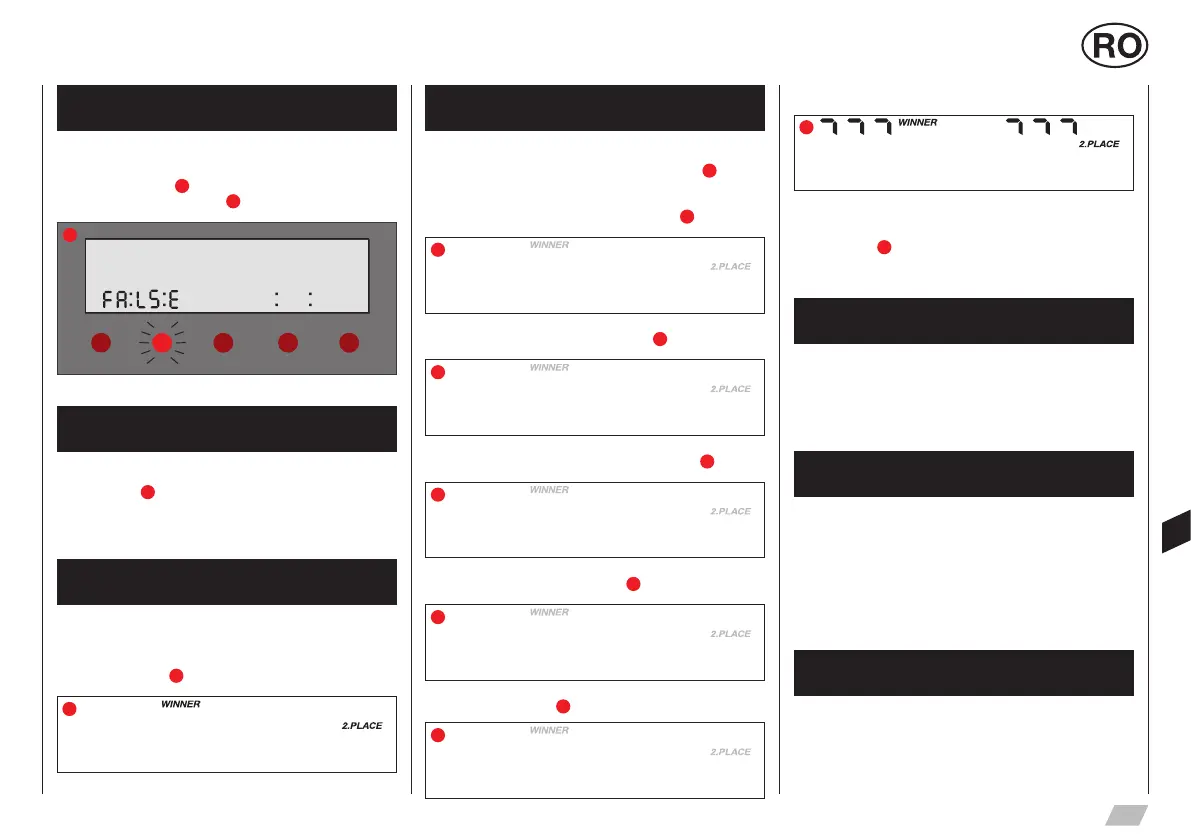 RO

FA:LS:E : :

WINNER

2.PLACE

WINNER

2.PLACE

WINNER

2.PLACE

WINNER

2.PLACE

WINNER

2.PLACE

WINNER

2.PLACE

777 WINNER 777

2.PLACE