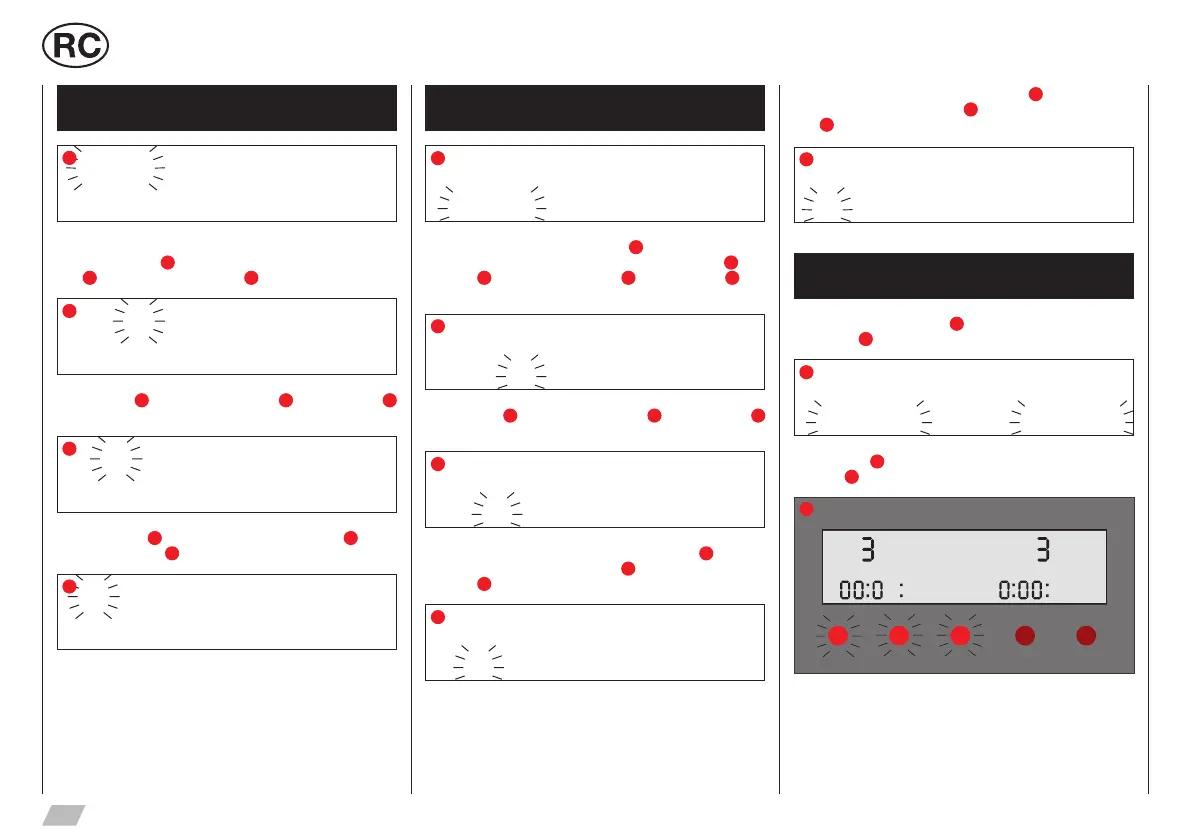 RC

3

3

00:0 :

0:00: