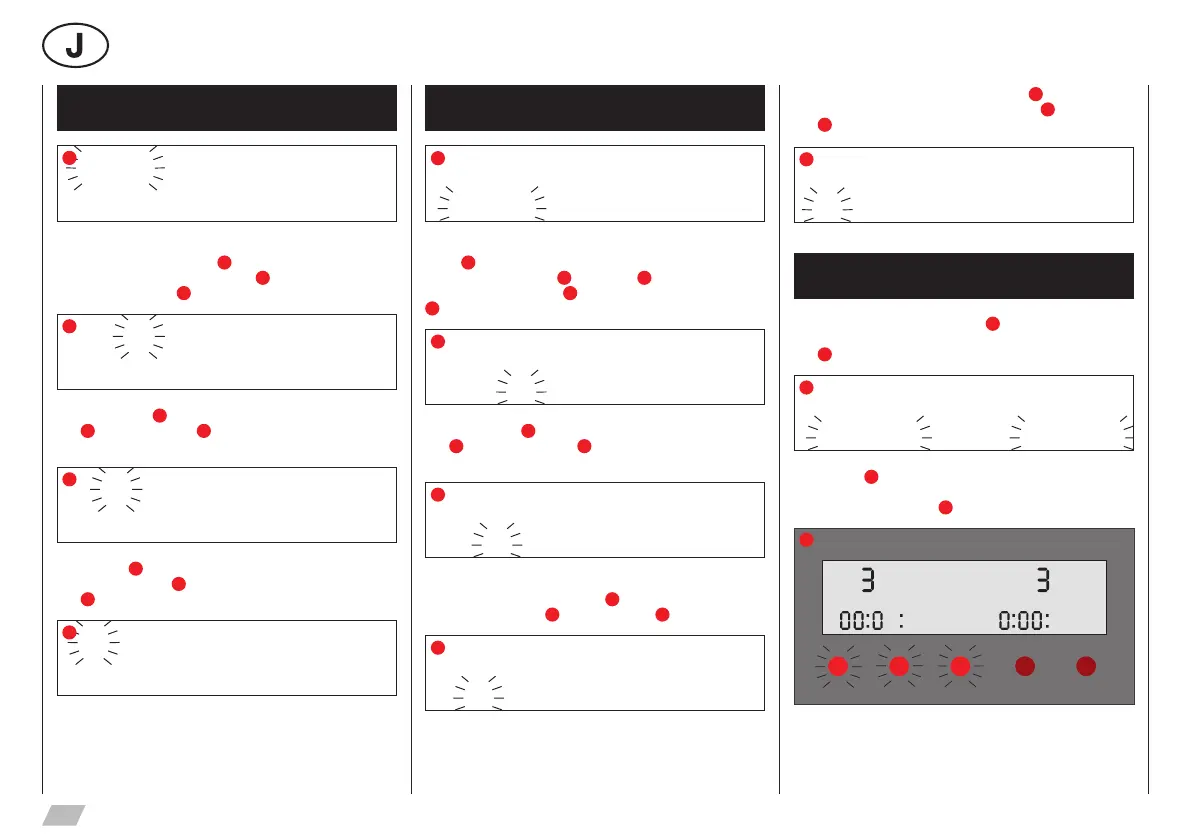 J

3

3

00:0 :

0:00: