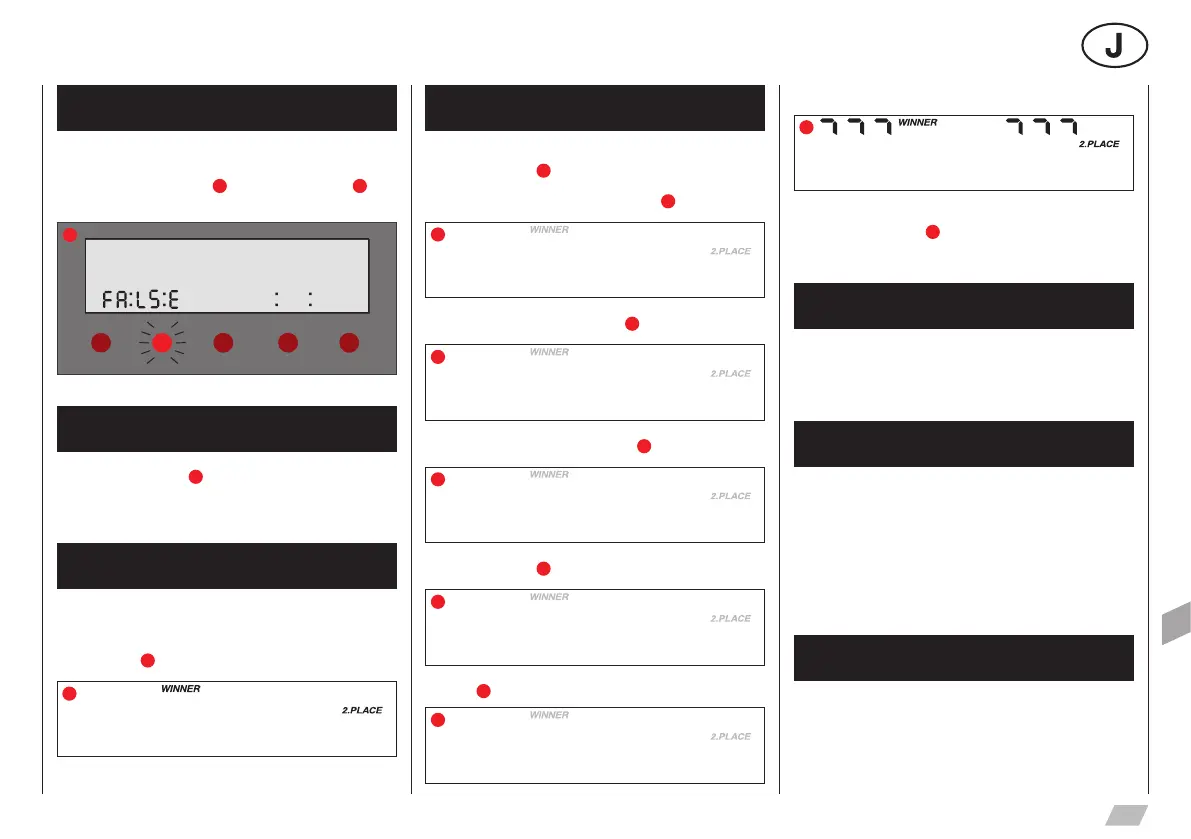 J

FA:LS:E : :

WINNER
2.PLACE

WINNER
2.PLACE

WINNER
2.PLACE

WINNER
2.PLACE

WINNER
2.PLACE

WINNER
2.PLACE

777 WINNER 777
2.PLACE