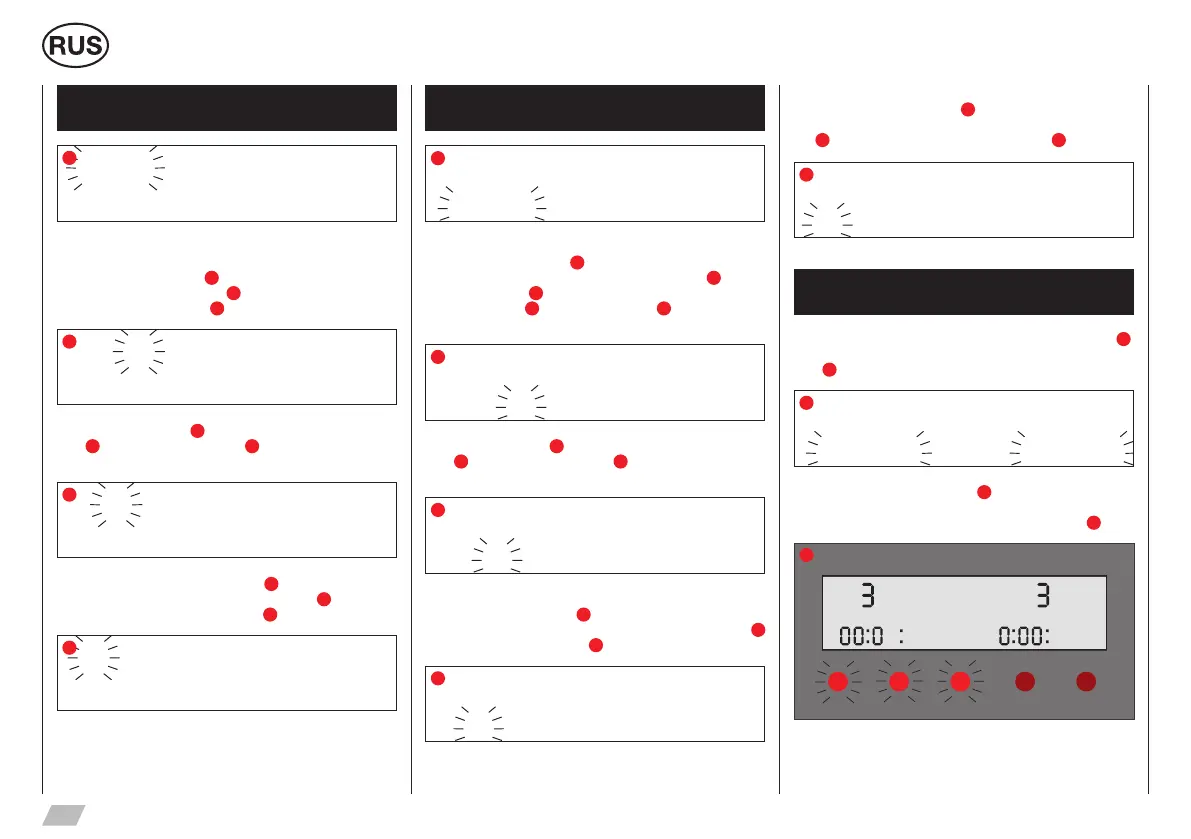 RUS

3

3

00:0 :

0:00: