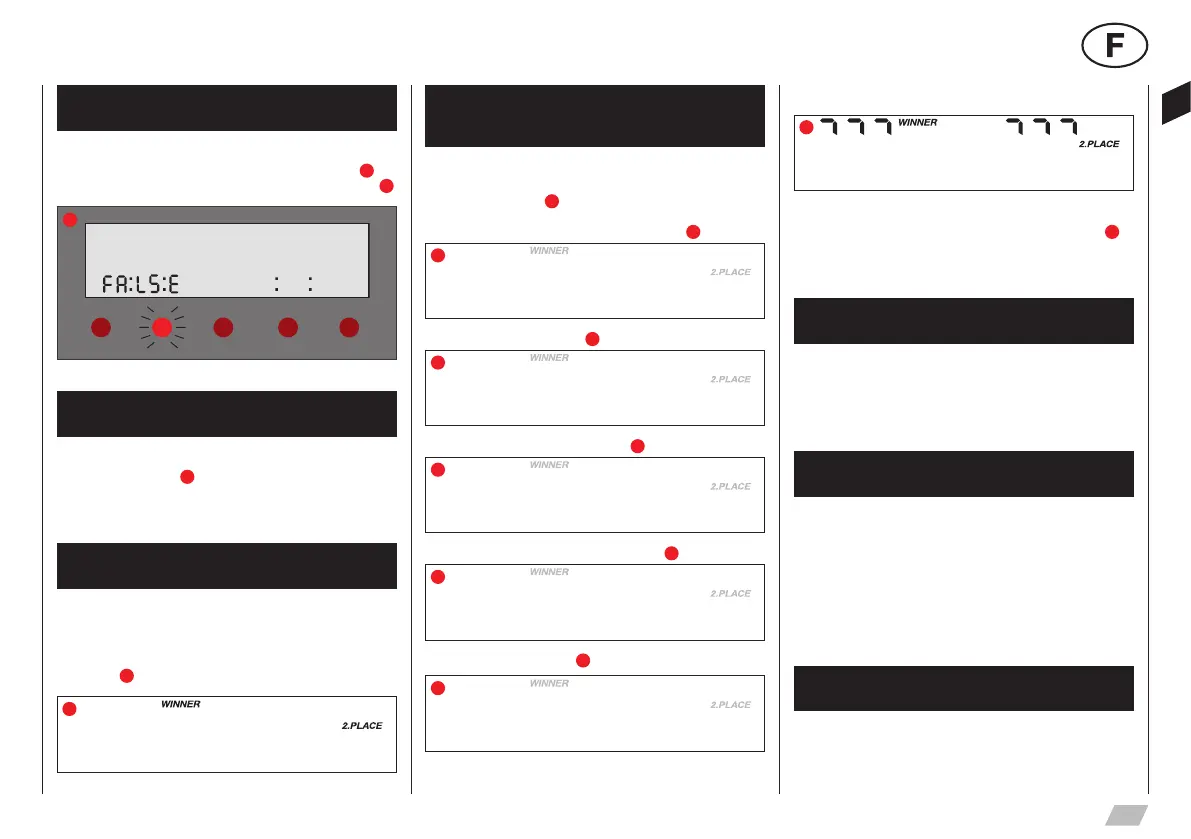 F

FA:LS:E : :

WINNER
2.PLACE

WINNER
2.PLACE

WINNER
2.PLACE

WINNER
2.PLACE

WINNER
2.PLACE

WINNER
2.PLACE

WINNER
2.PLACE