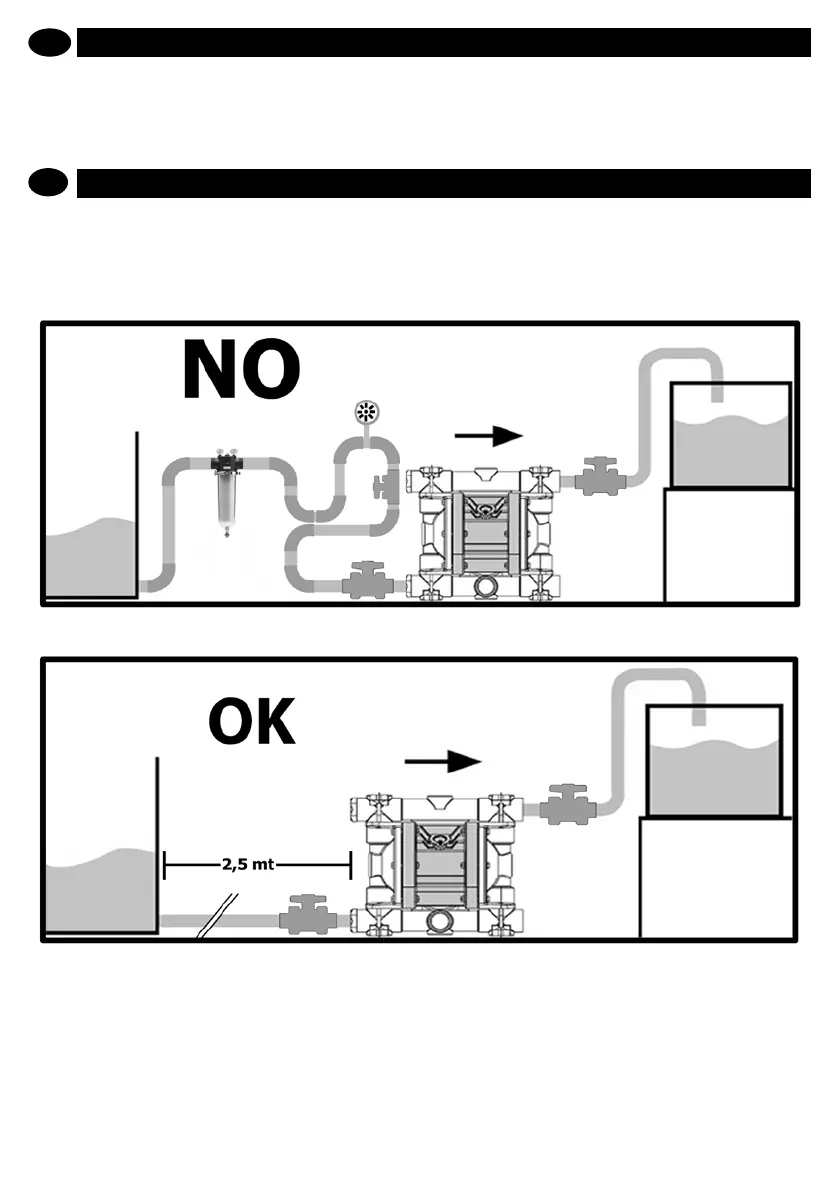 NO

OK

2,5 mt