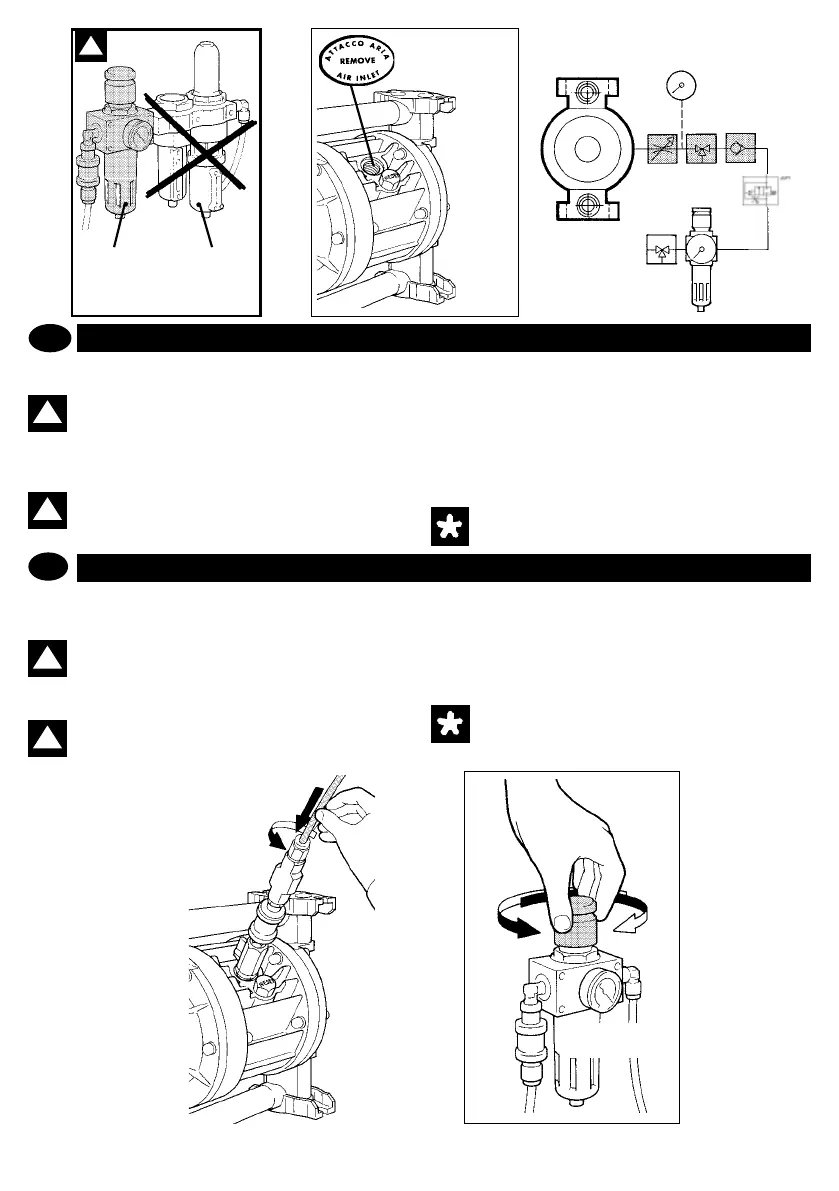 ATTACCO ARIA
REMOVE
AIR INLET