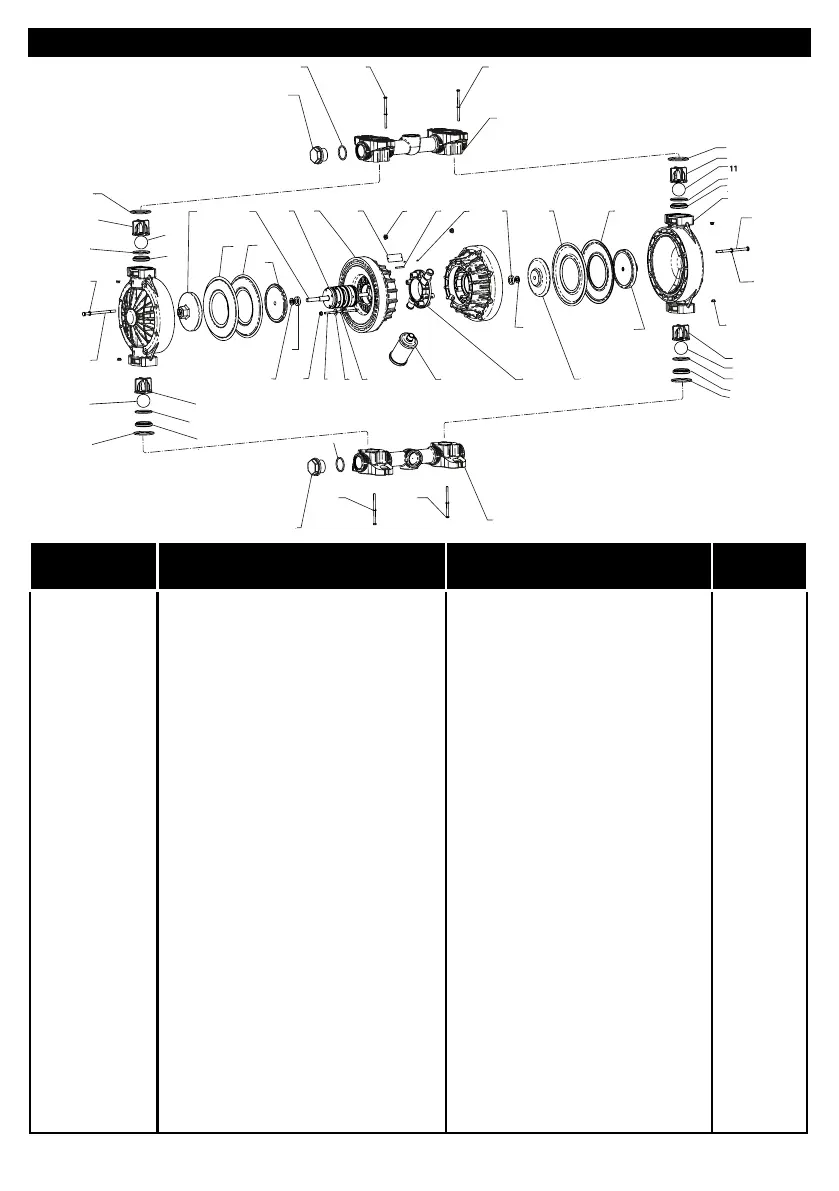 11