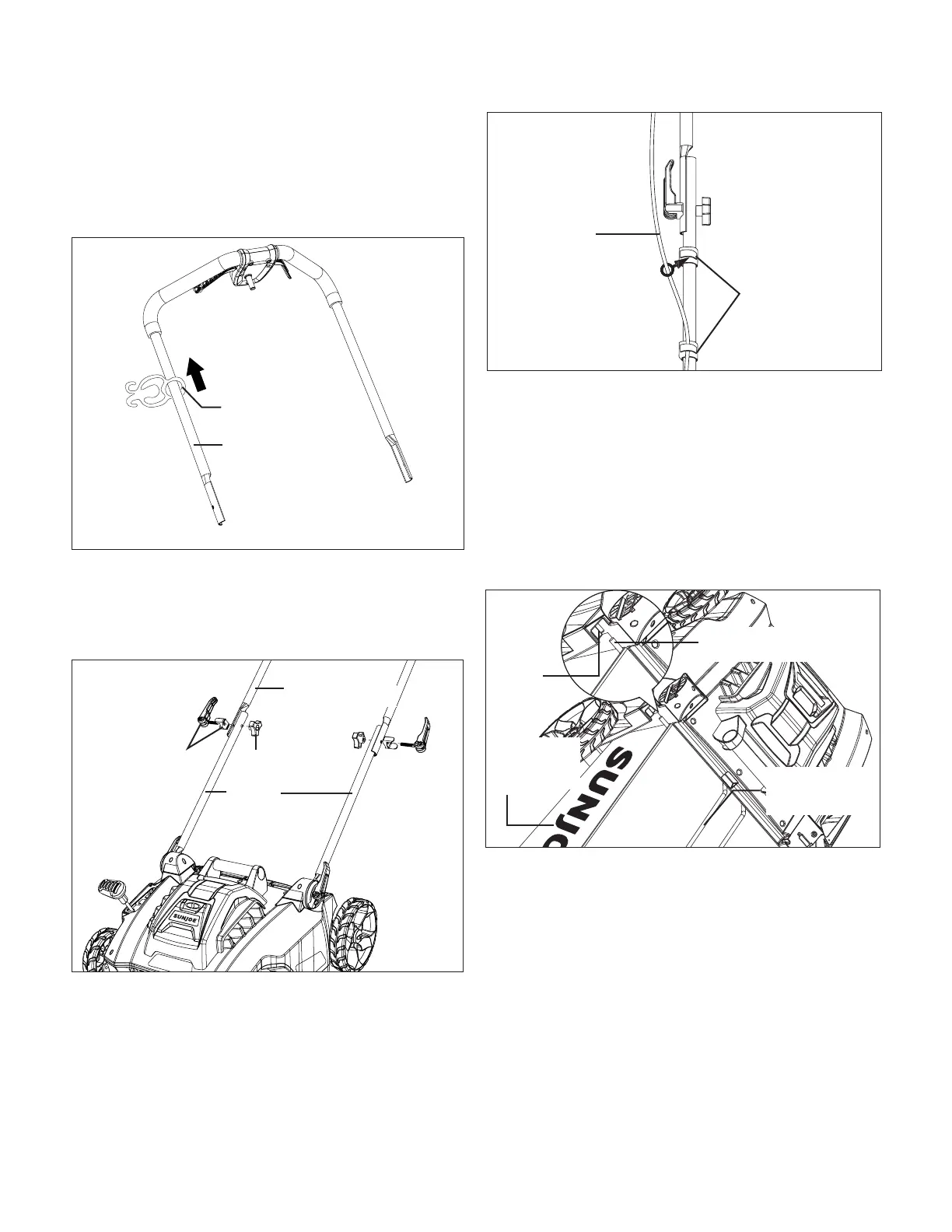 SUNJOE

SUNJOE