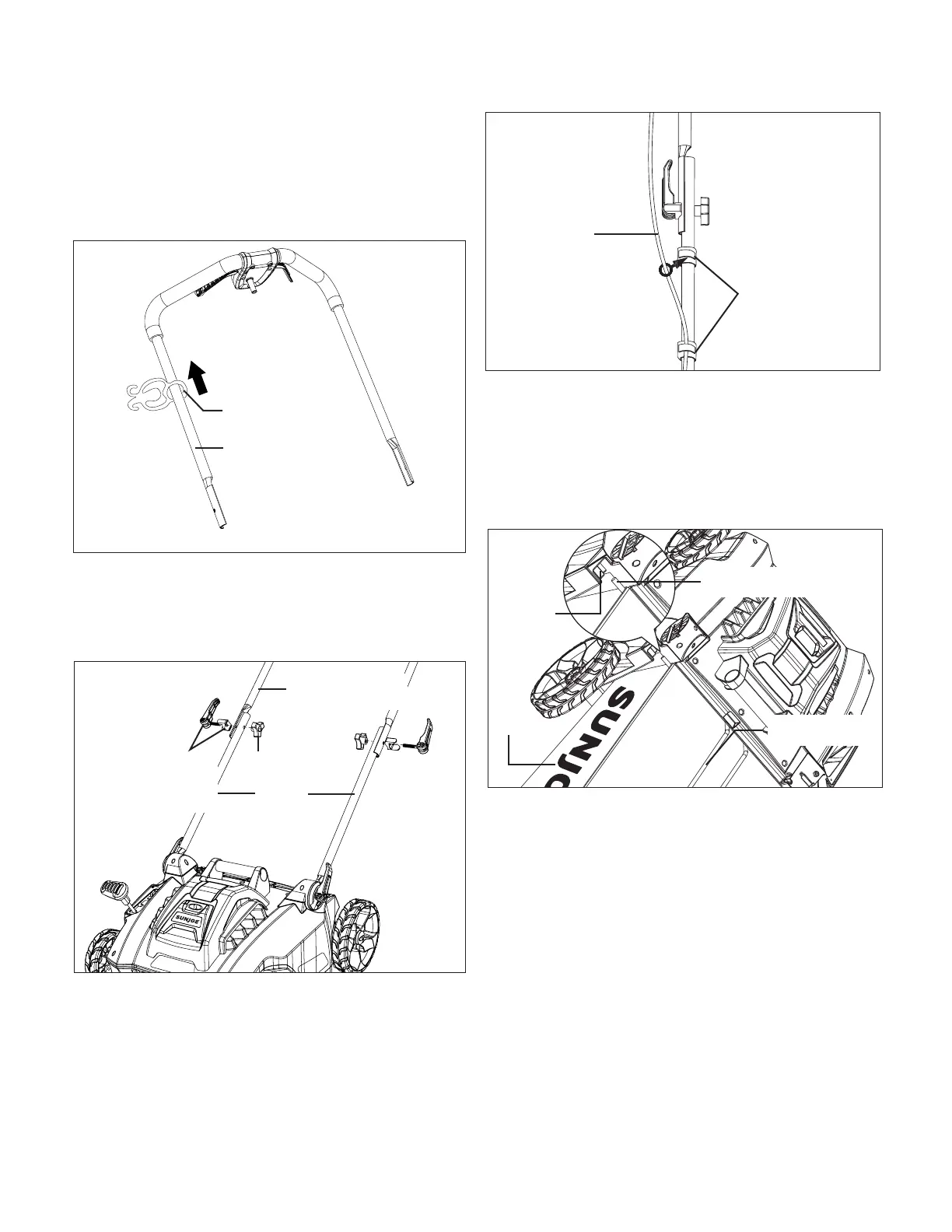 SUNJOE

SUNJOE