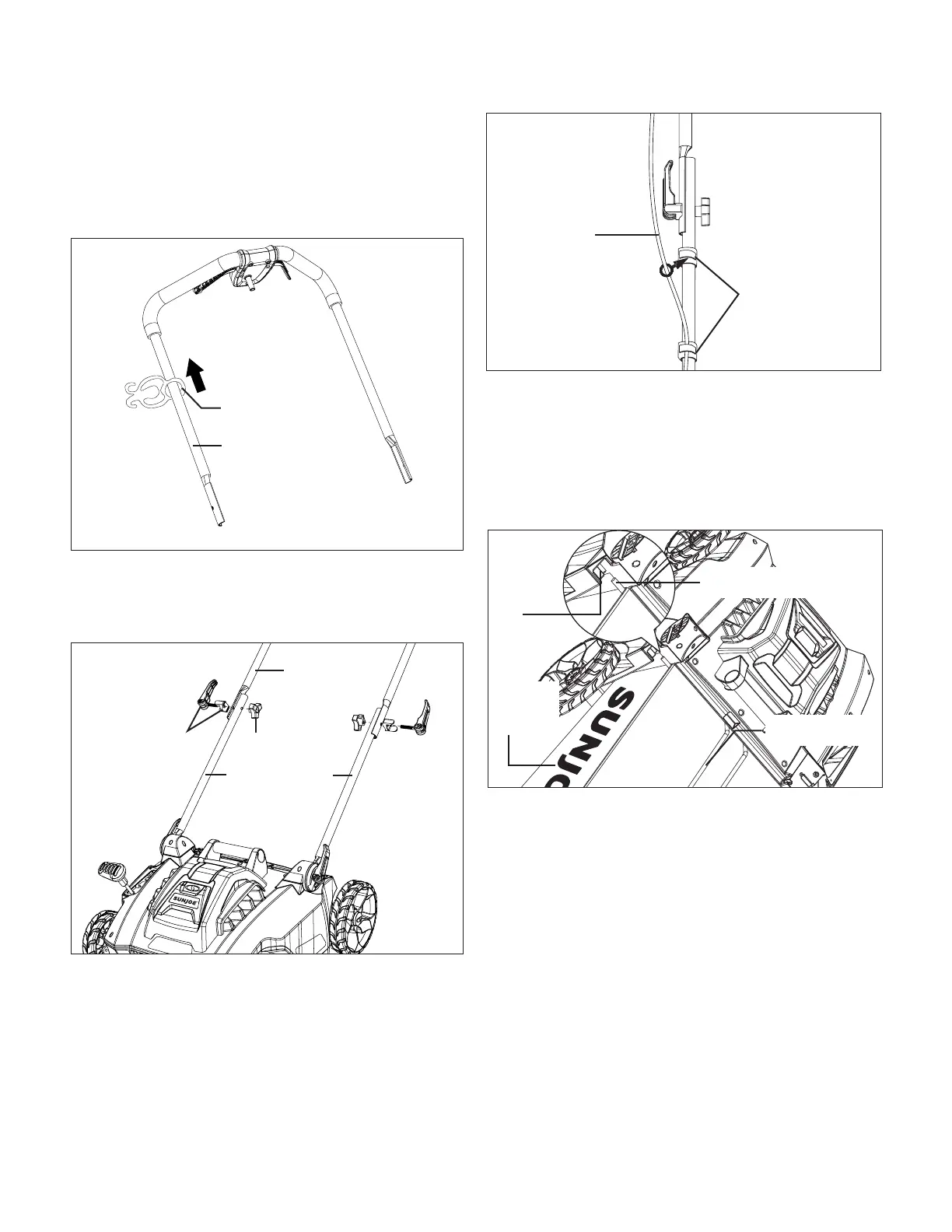 SUNJOE

SUNJOE