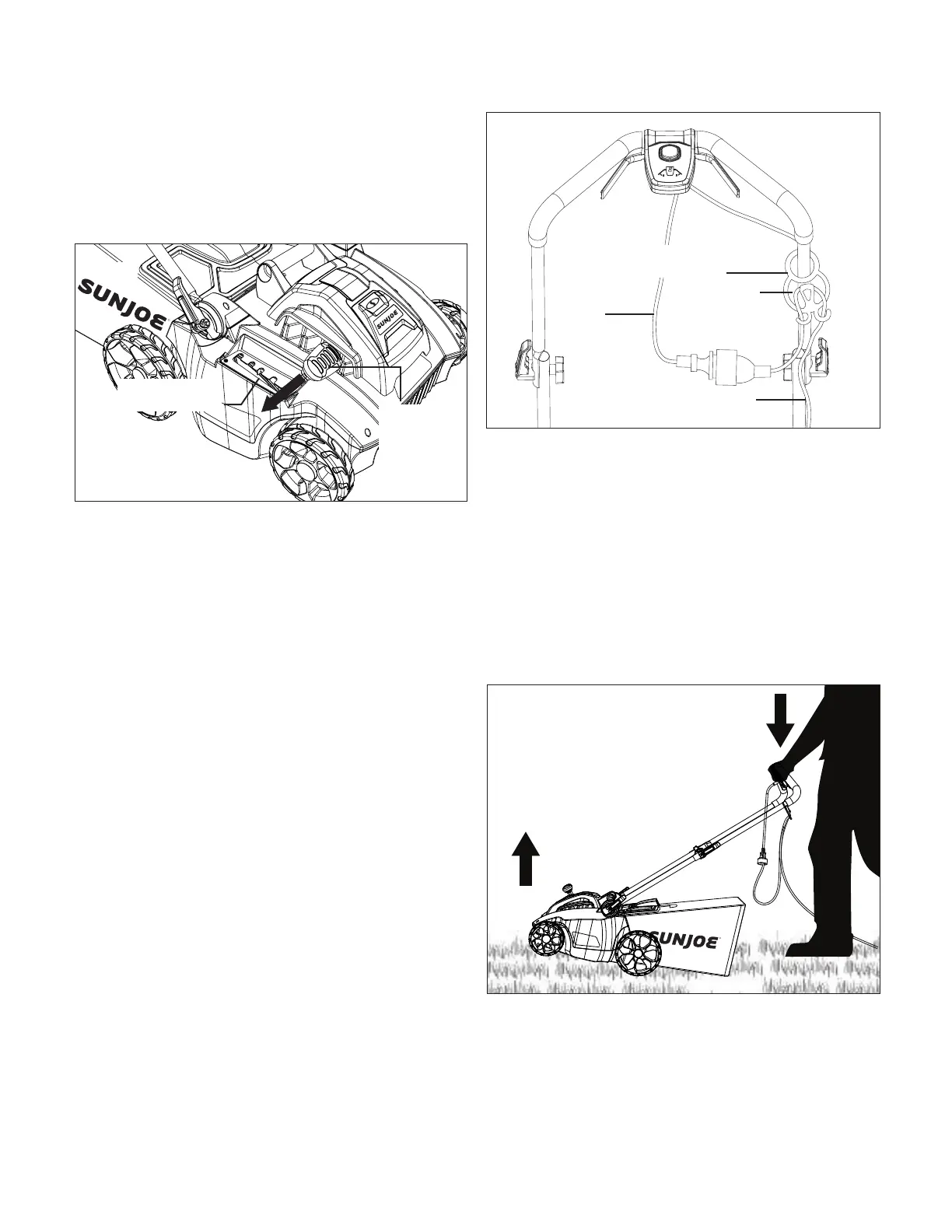 SUNJOE

SUNJOE

SUNJOE