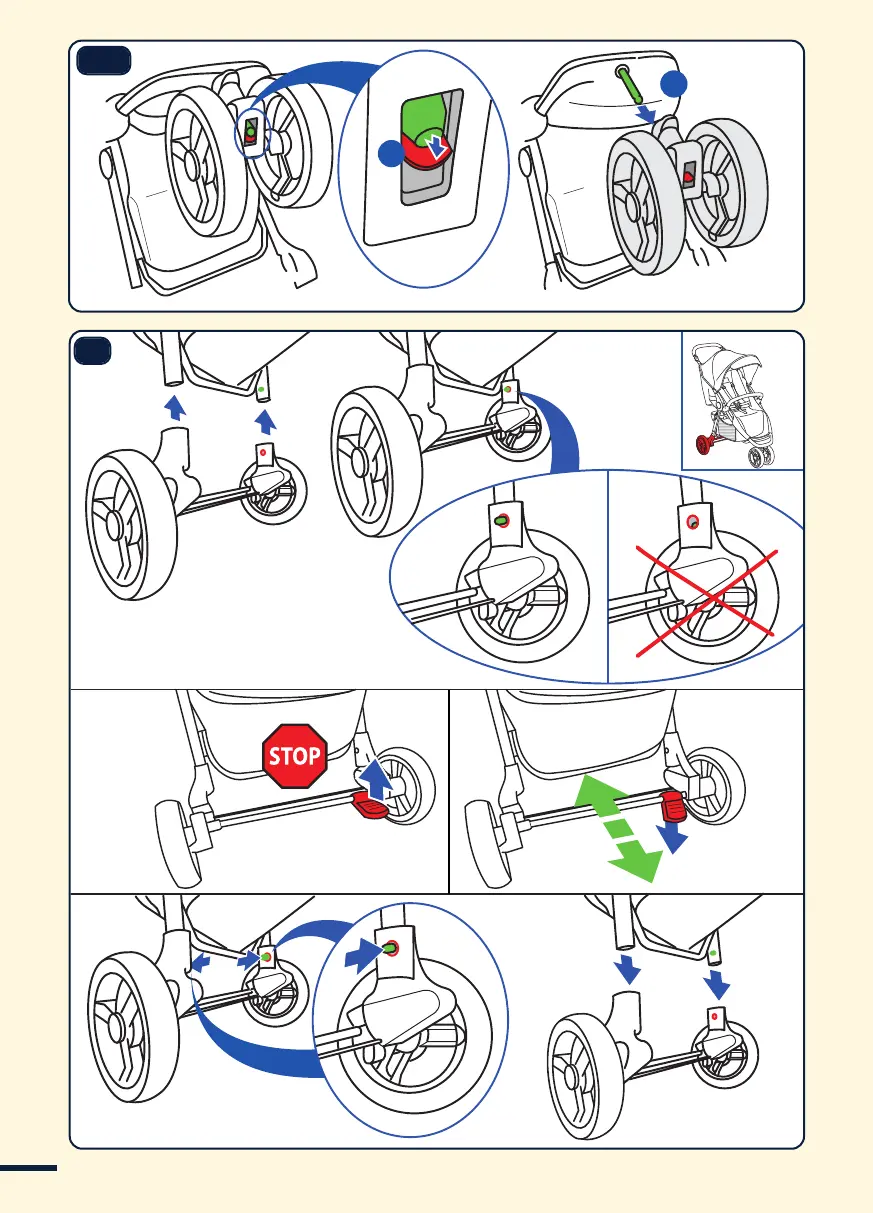 STOP