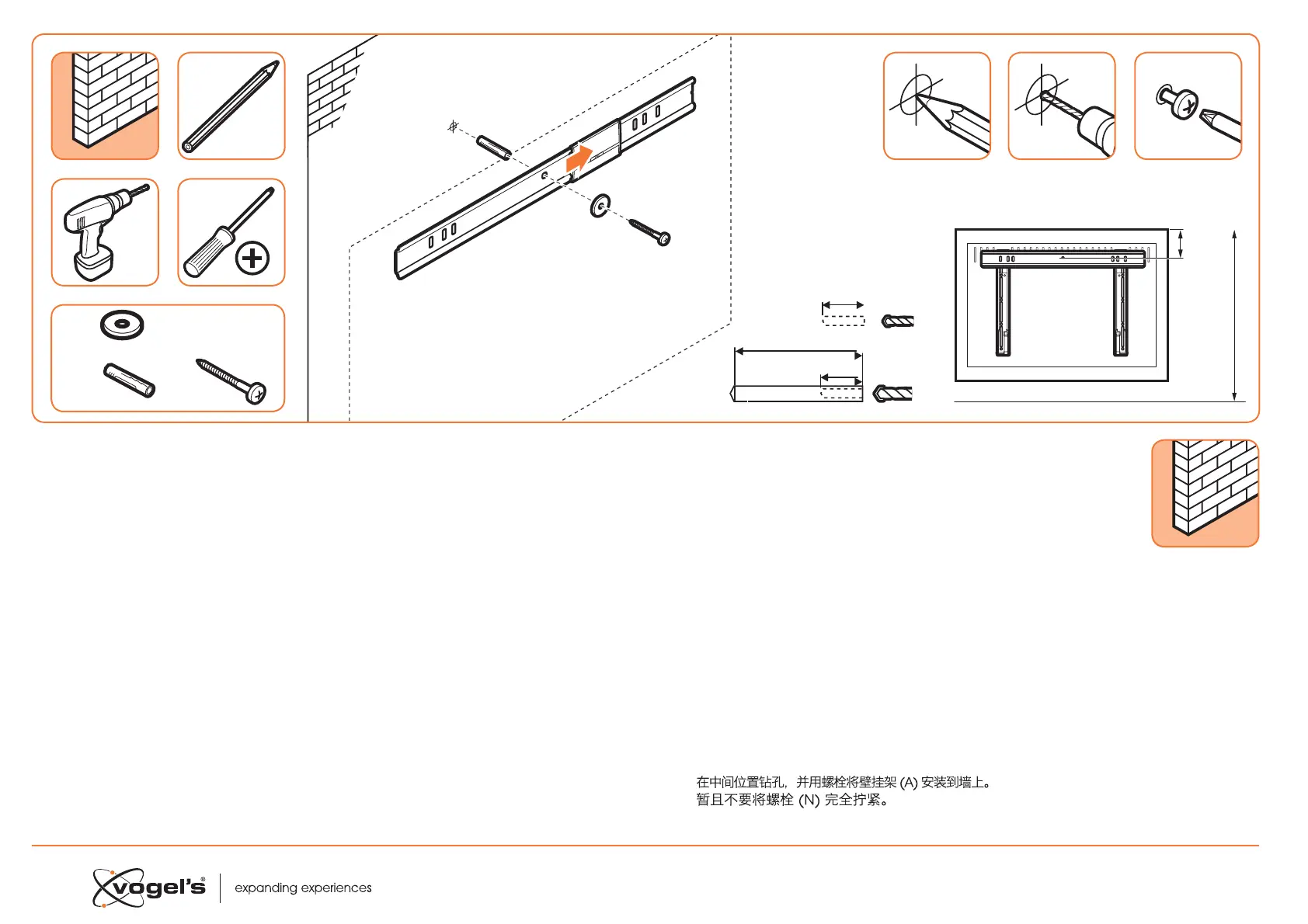 在中间位置钻孔，并用螺栓将壁挂架 (A) 安装到墙上。
暂且不要将螺栓 (N) 完全拧紧。

vogel's®

expanding experiences