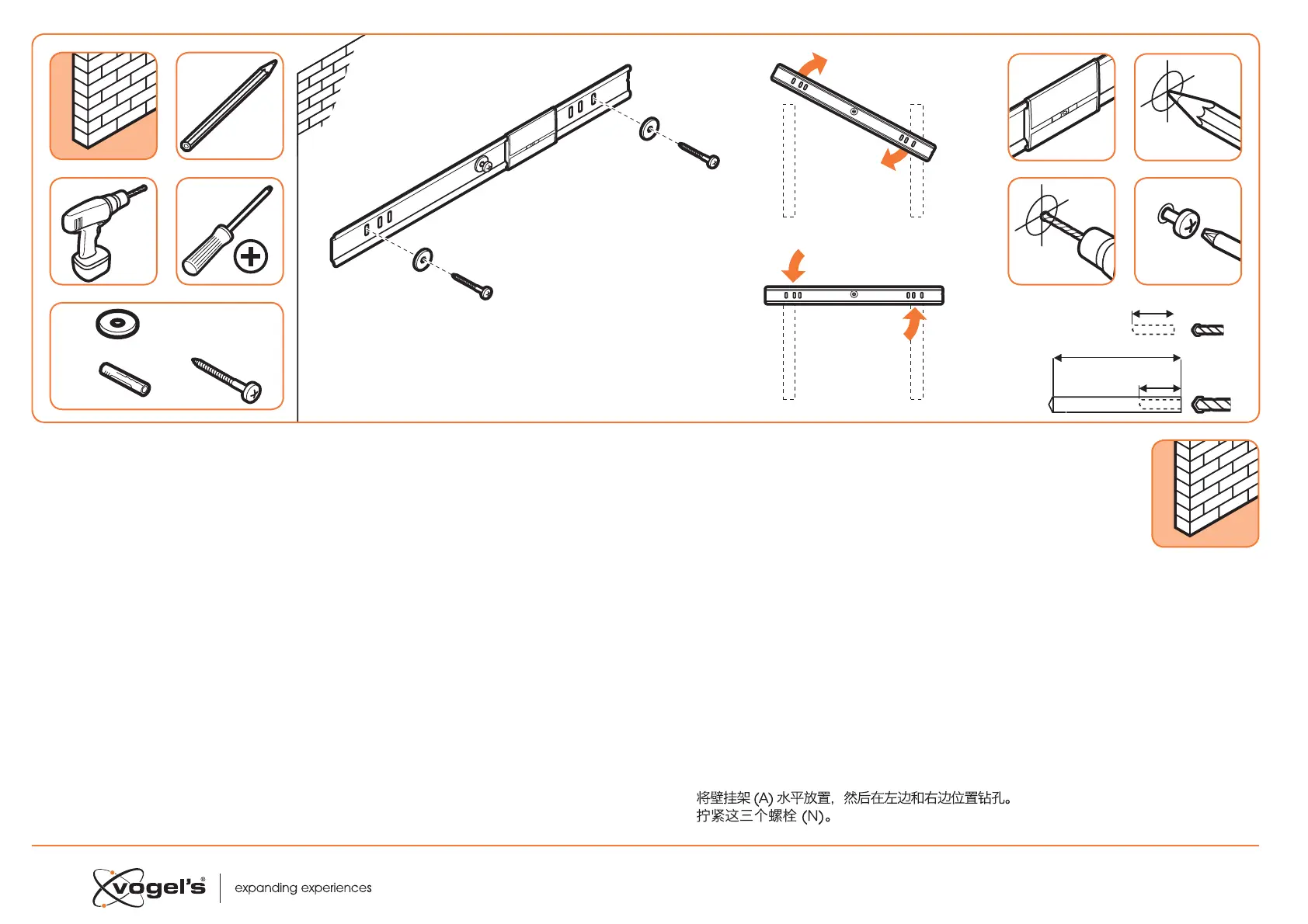 将壁挂架 (A) 水平放置，然后在左边和右边位置钻孔。
拧紧这三个螺栓 (N)。

vogel's®

expanding experiences