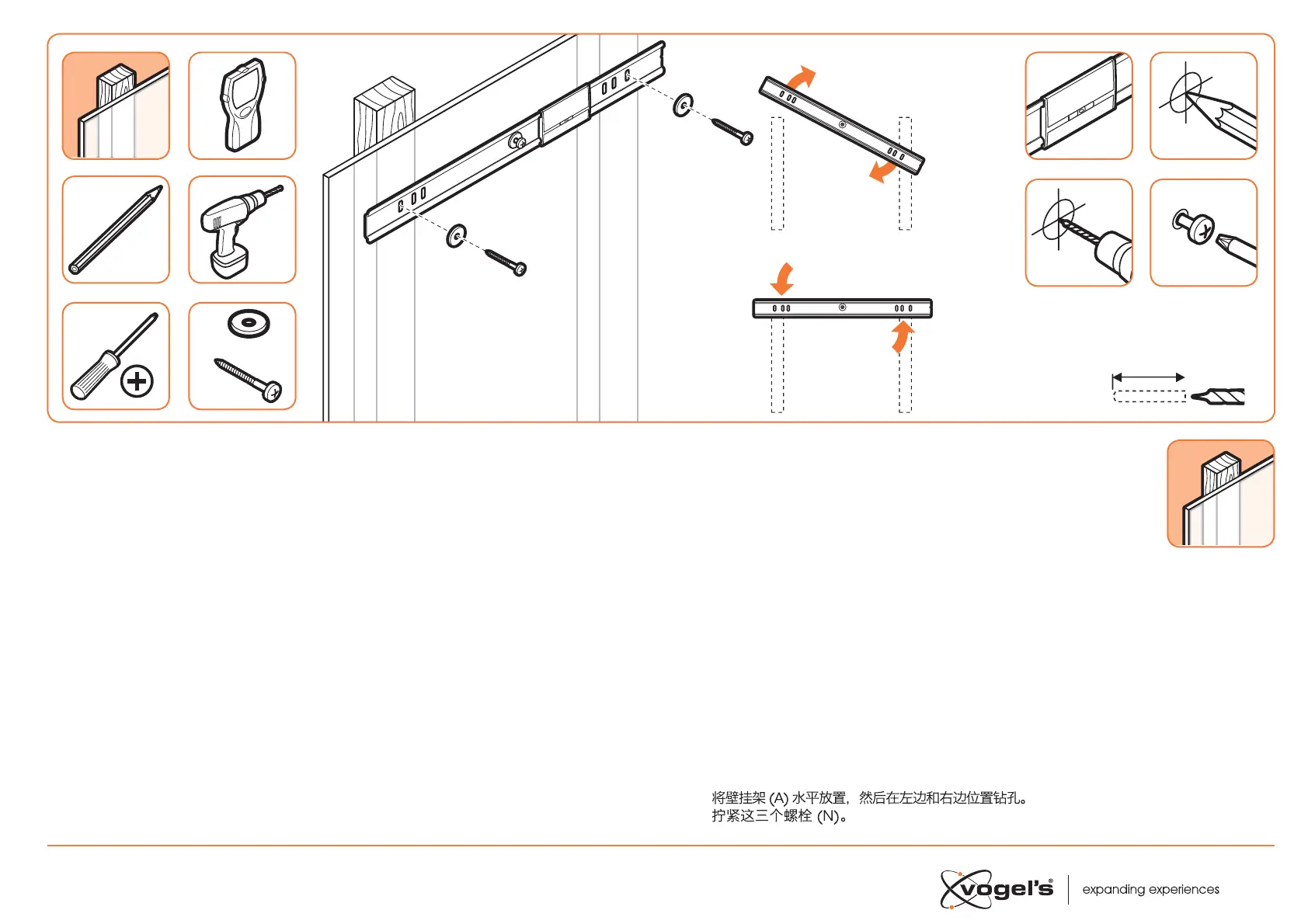 将壁挂架 (A) 水平放置，然后在左边和右边位置钻孔。
拧紧这三个螺栓 (N)。

vogel's®
expanding experiences