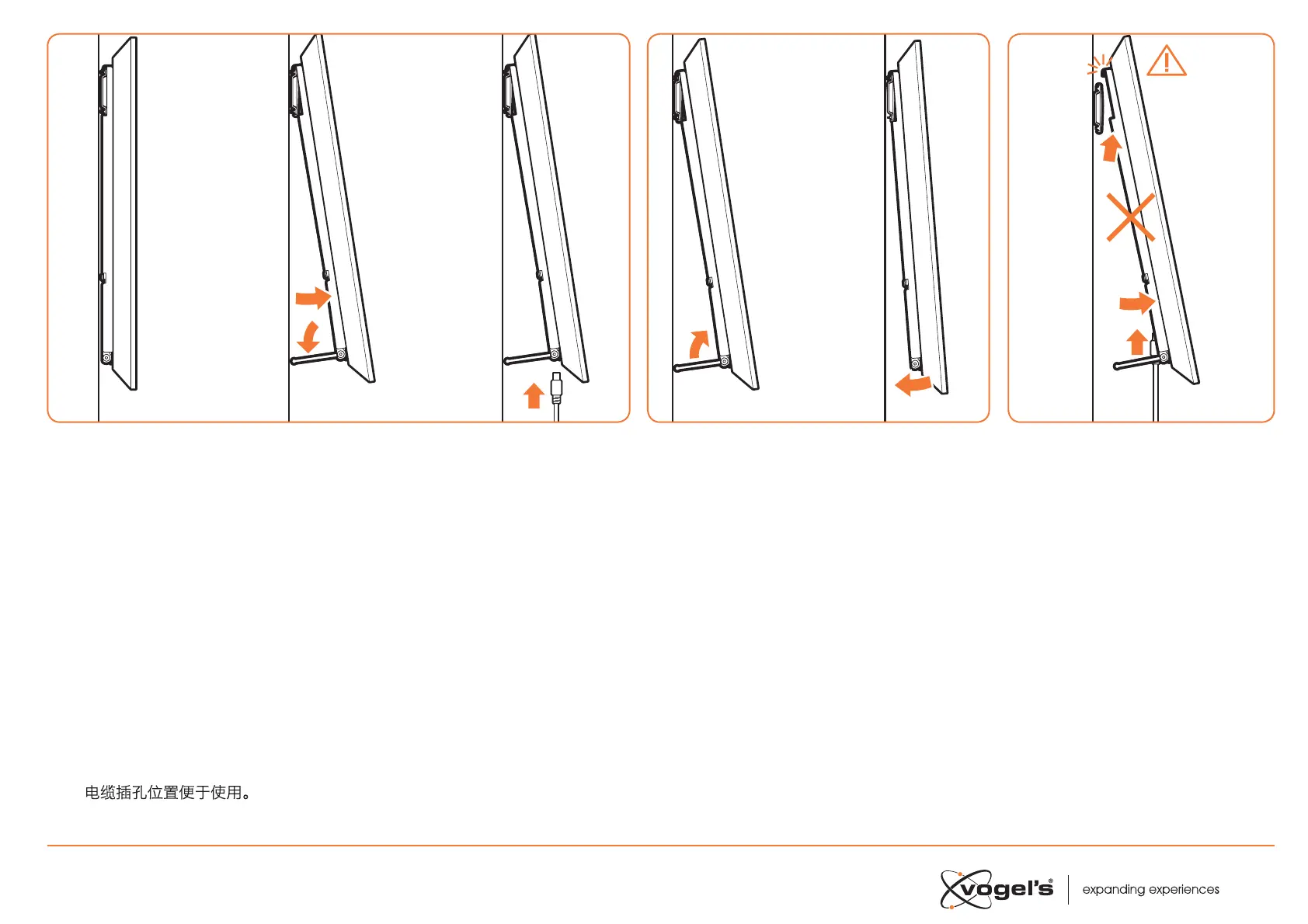 电缆插孔位置便于使用。

vogel's®

expanding experiences