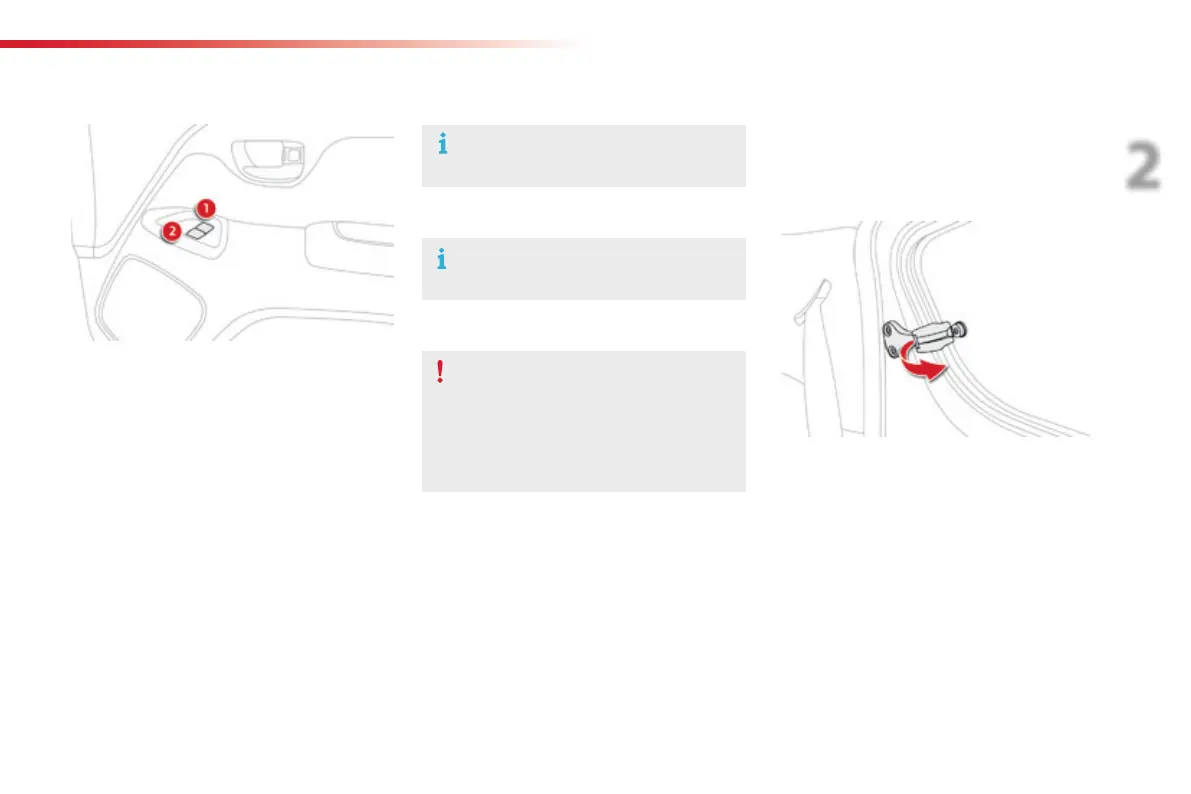 1

2

2