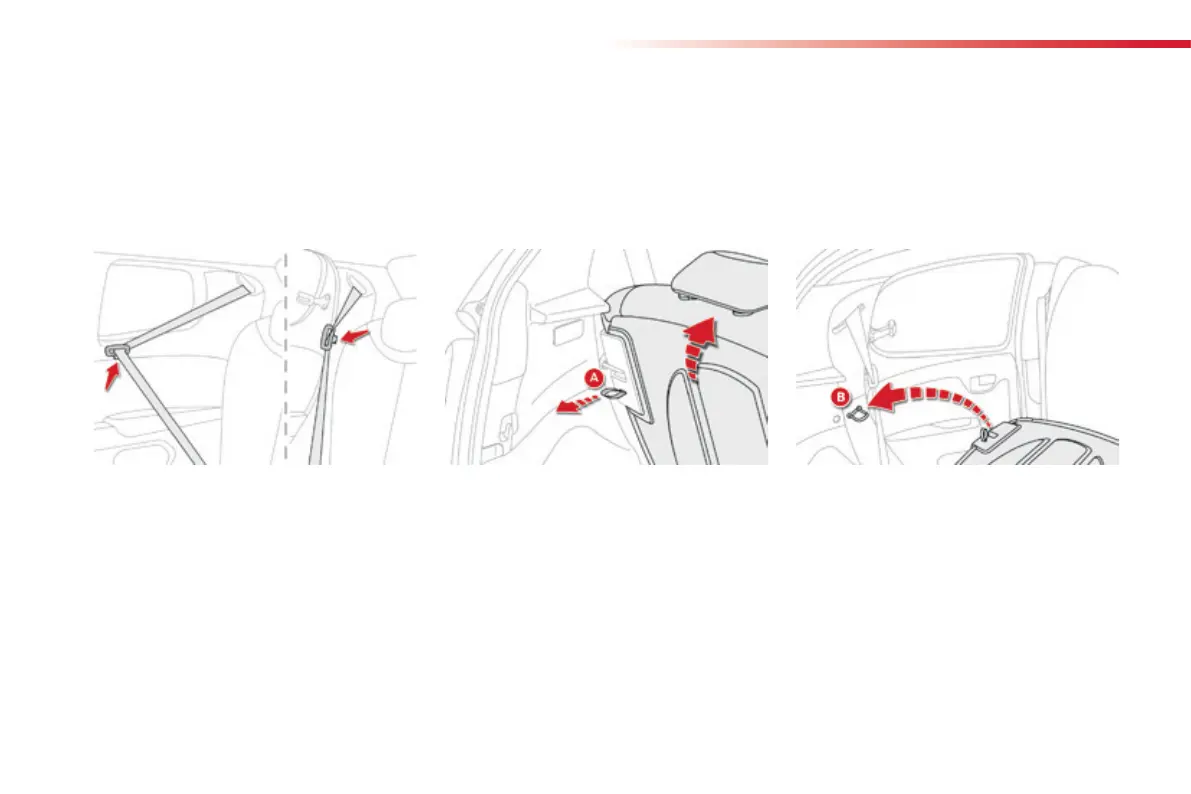 A

B