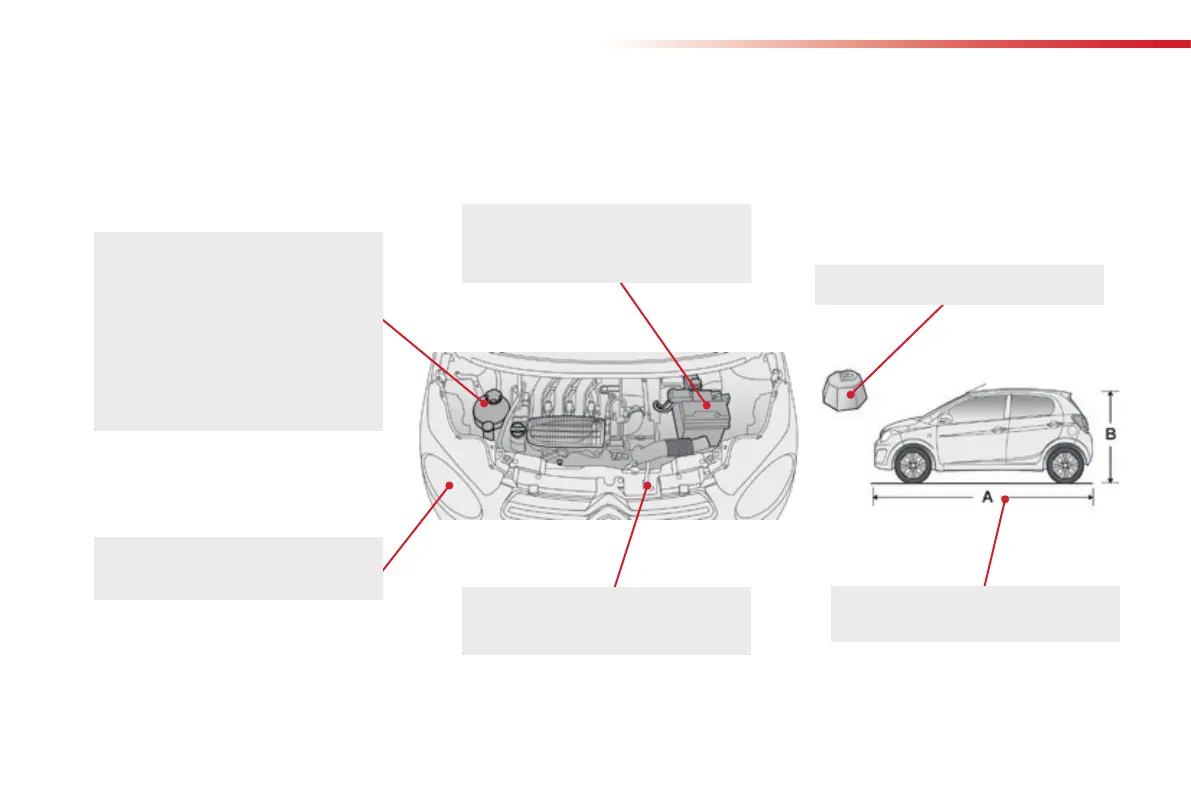 B

A