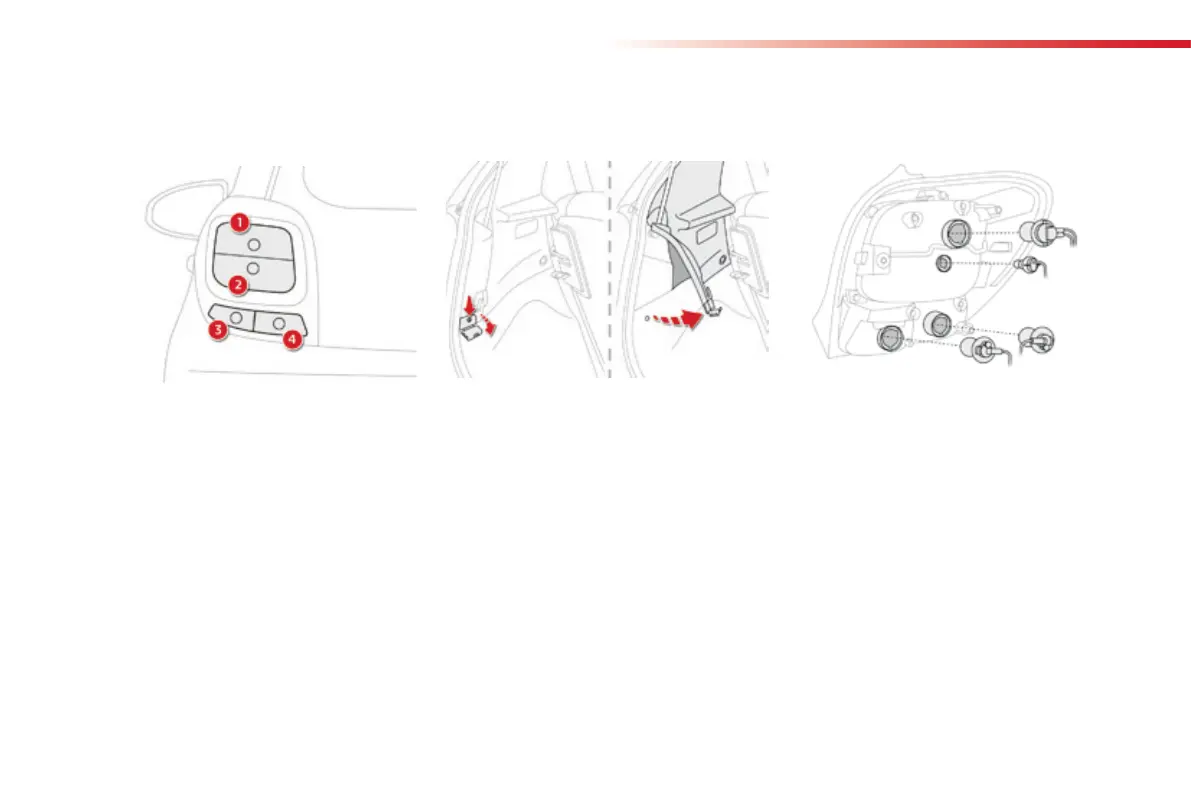 1
2
3
4