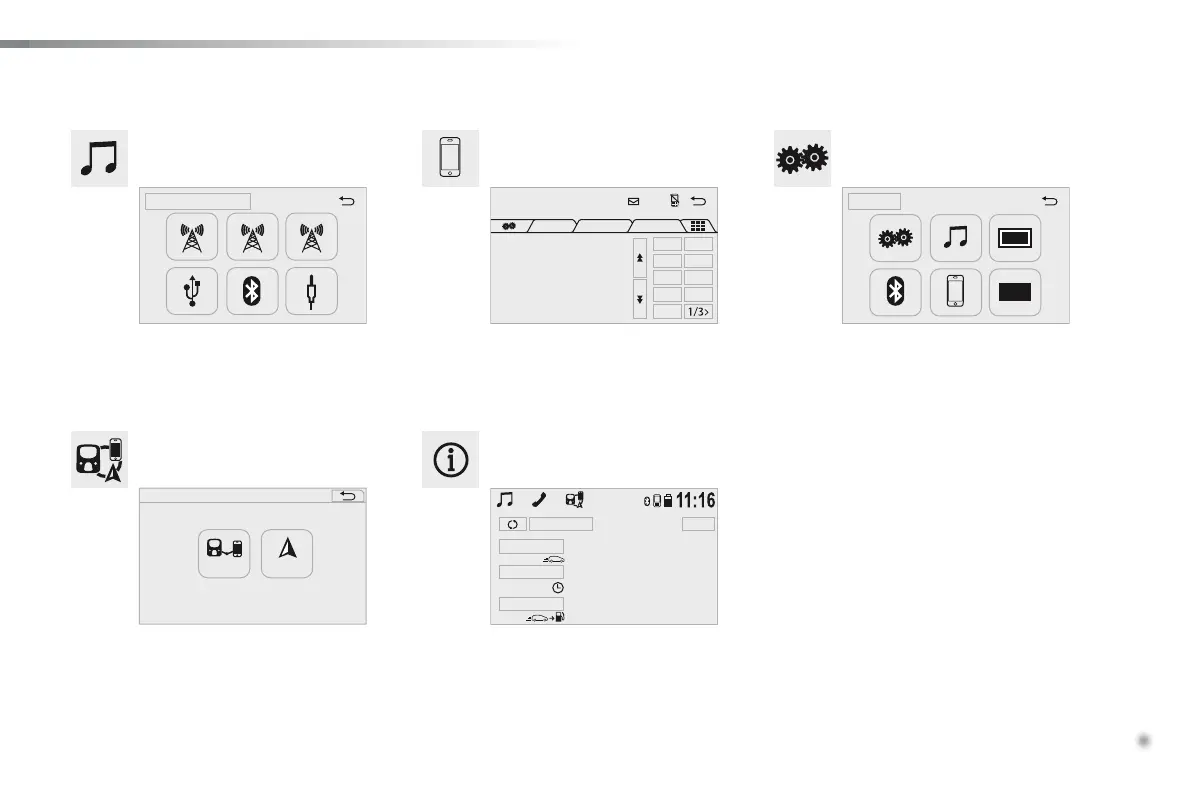 1/3>

11:16