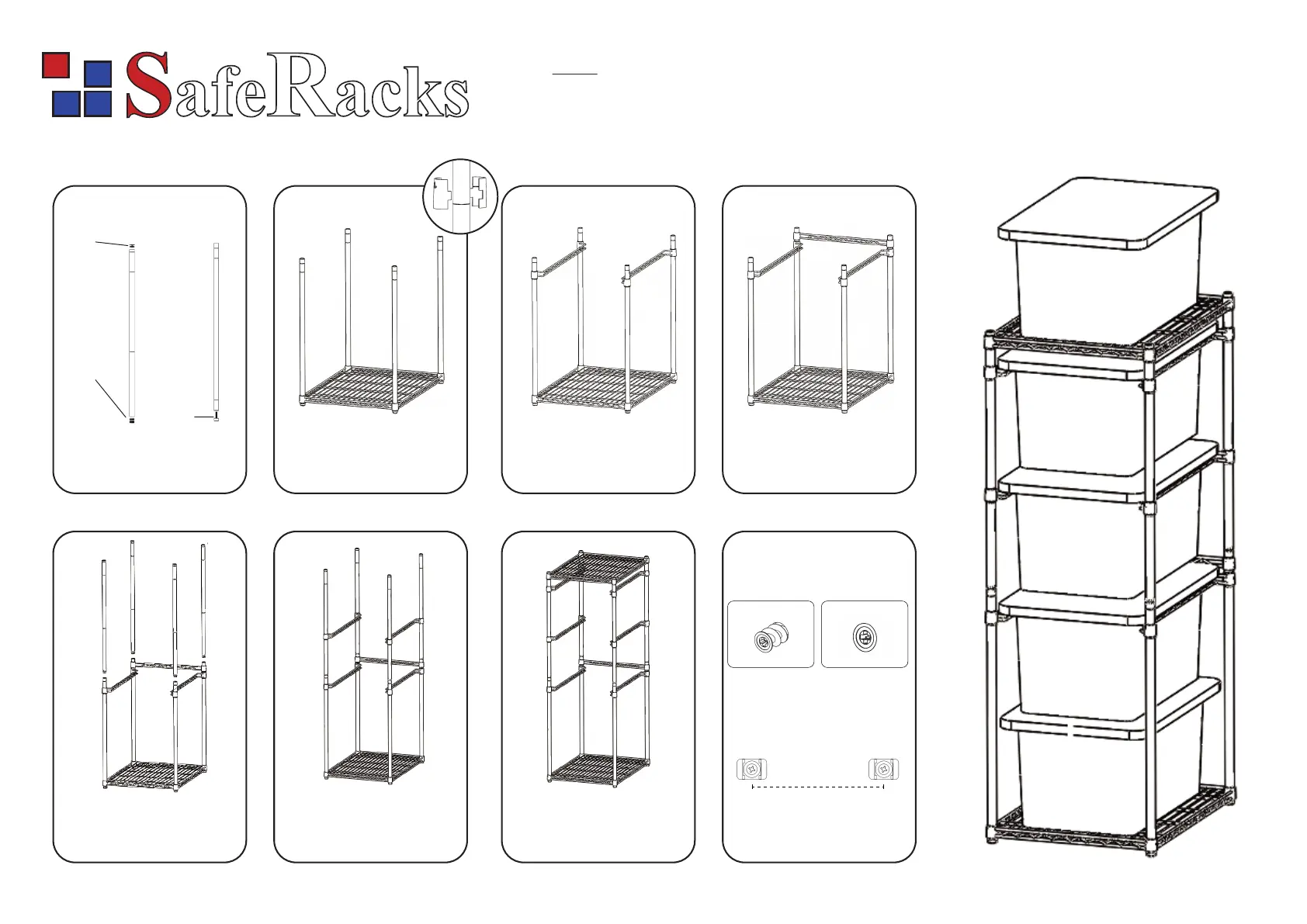 SafeRacks