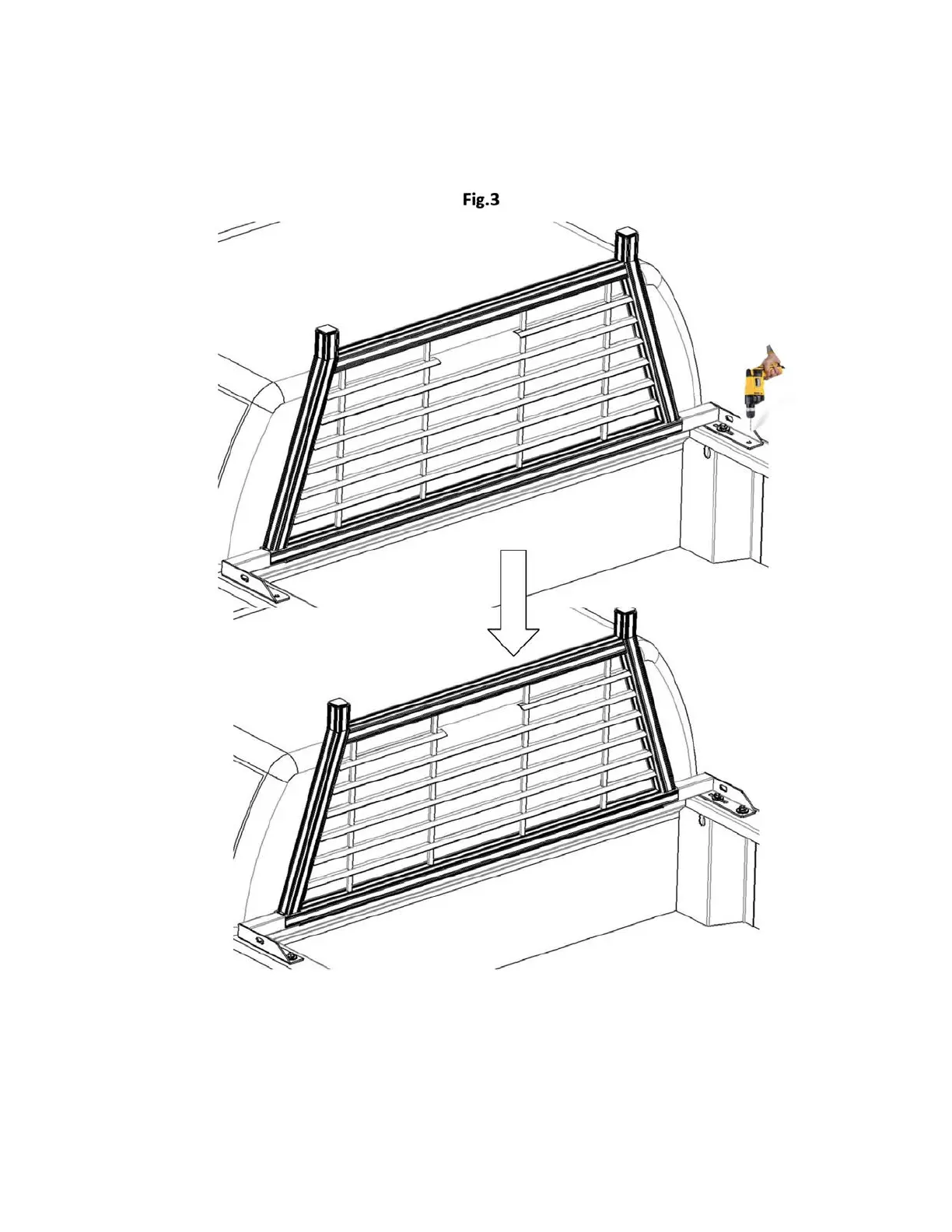 Fig.3