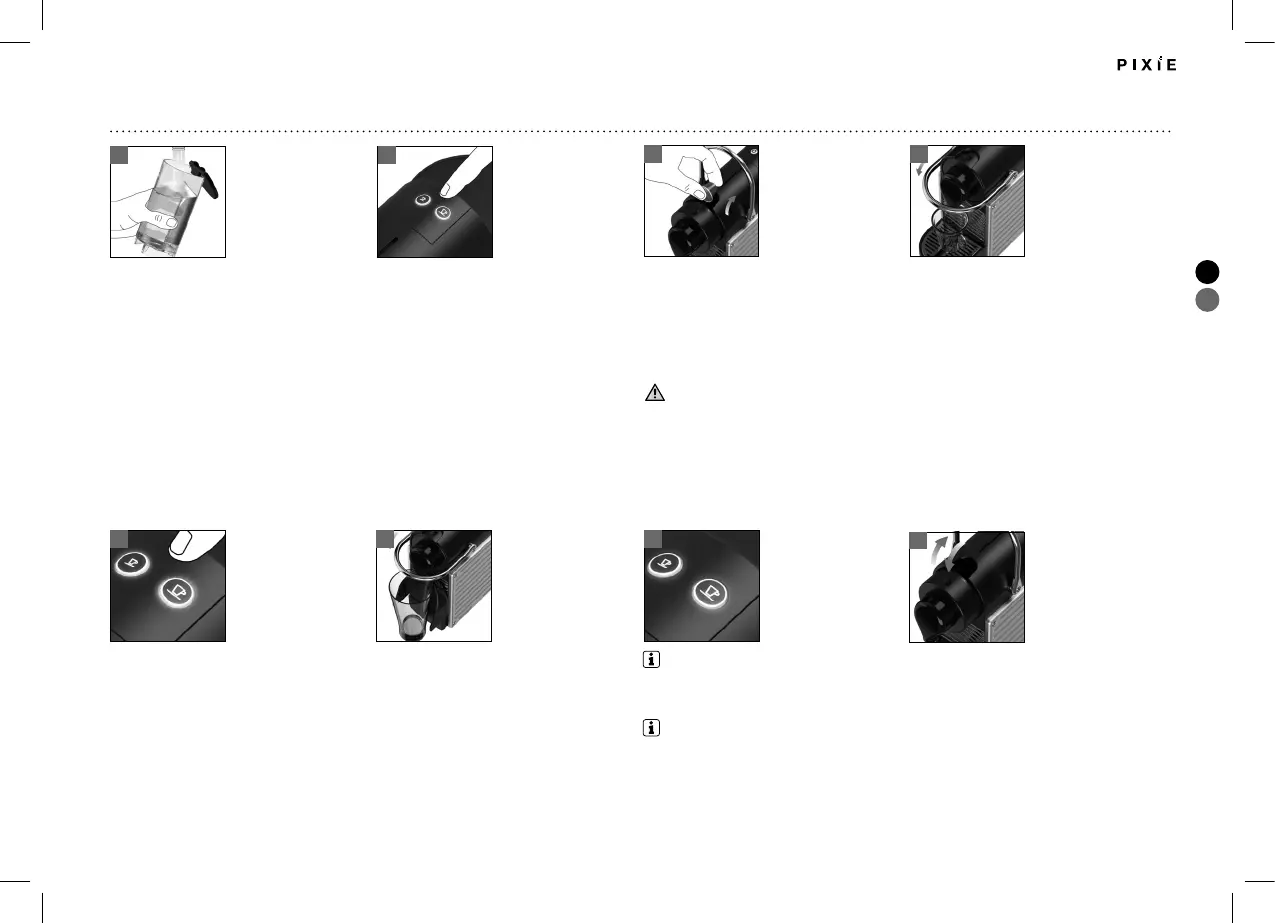 PIXIE