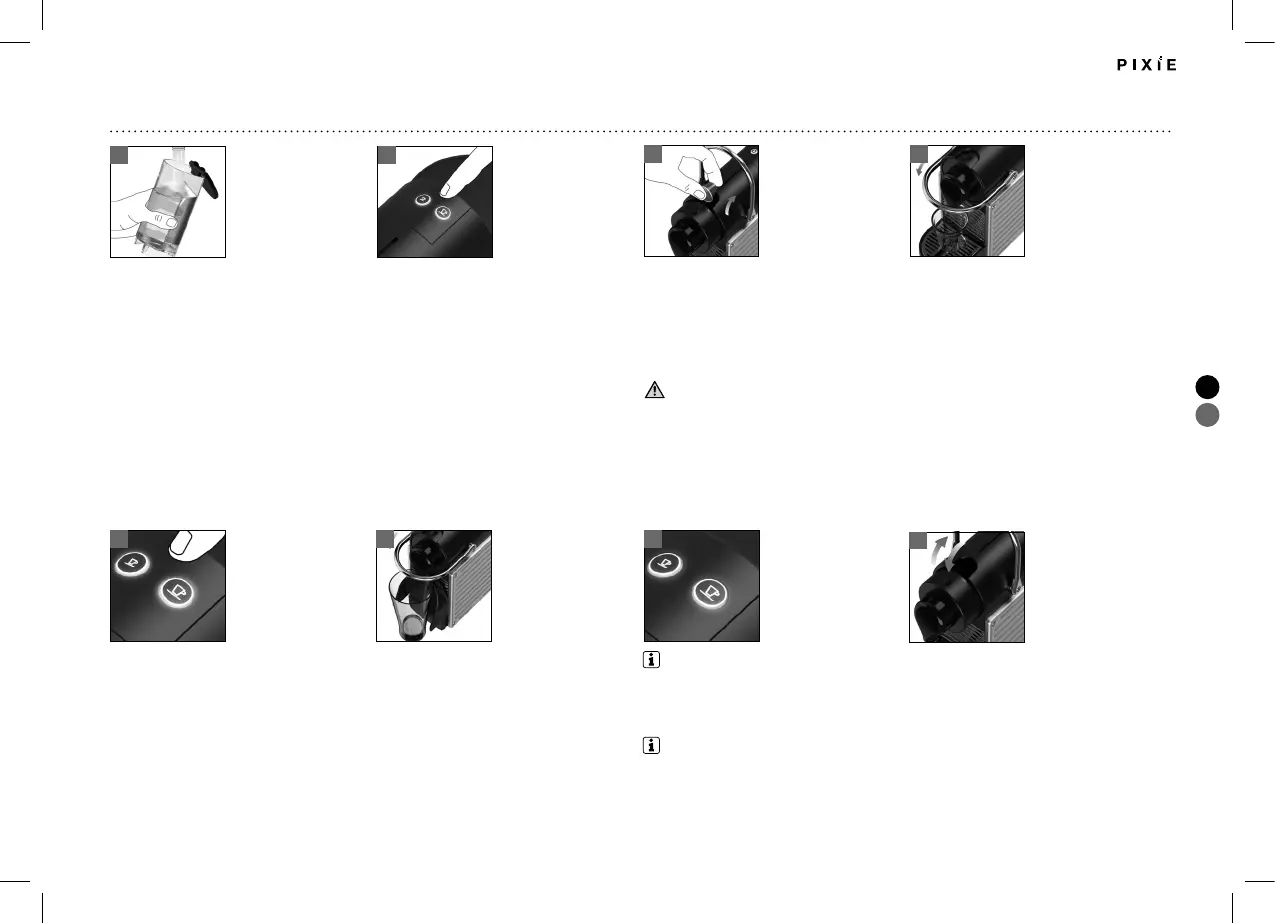 PIXIE