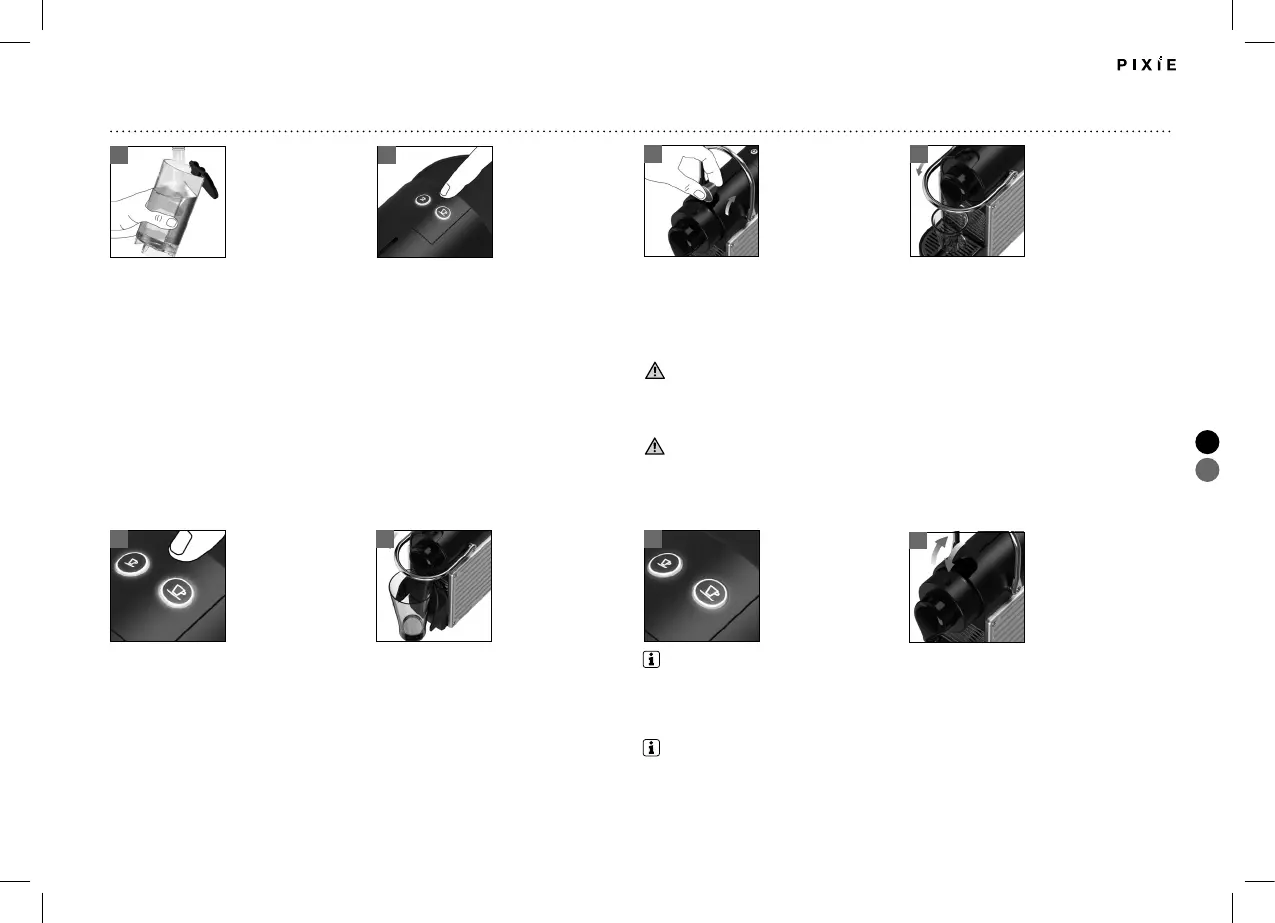 PIXIE