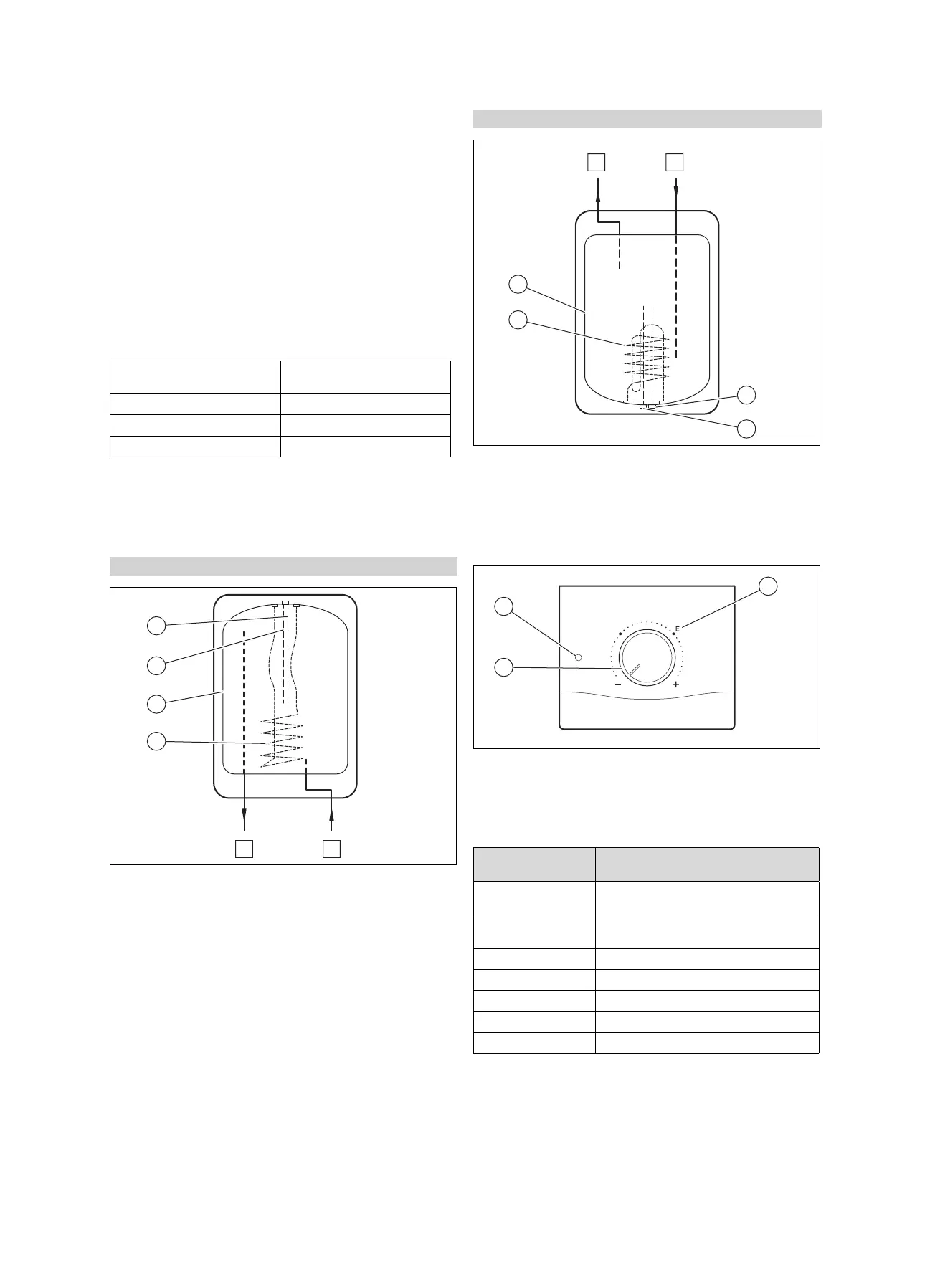 E

−

+