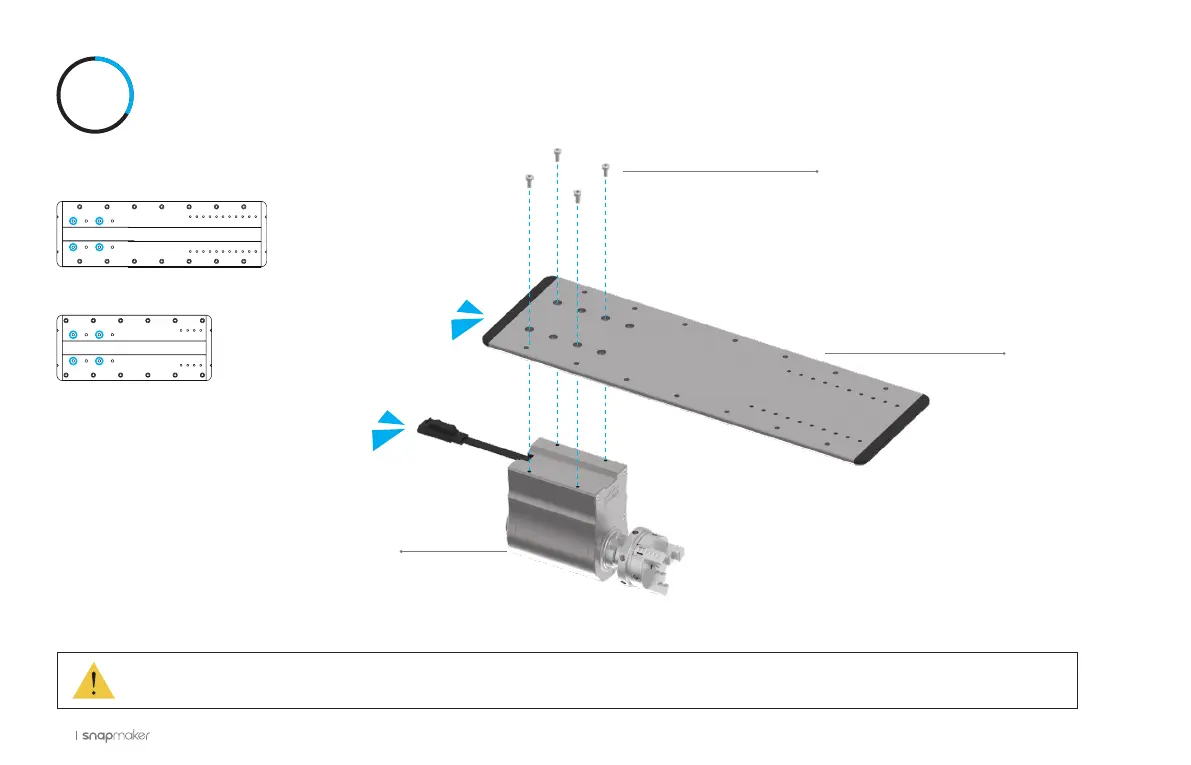 snapmaker