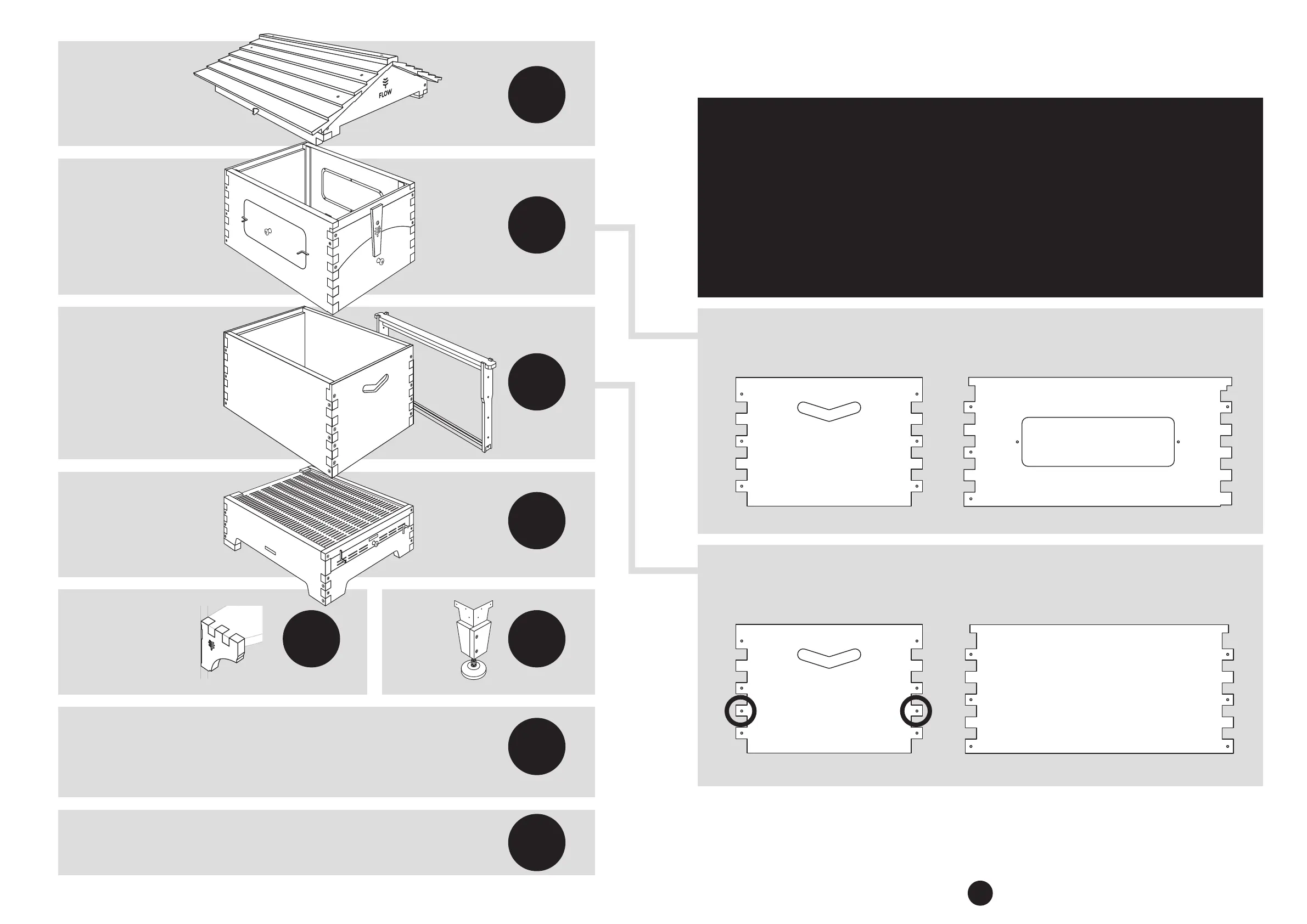 FLOW