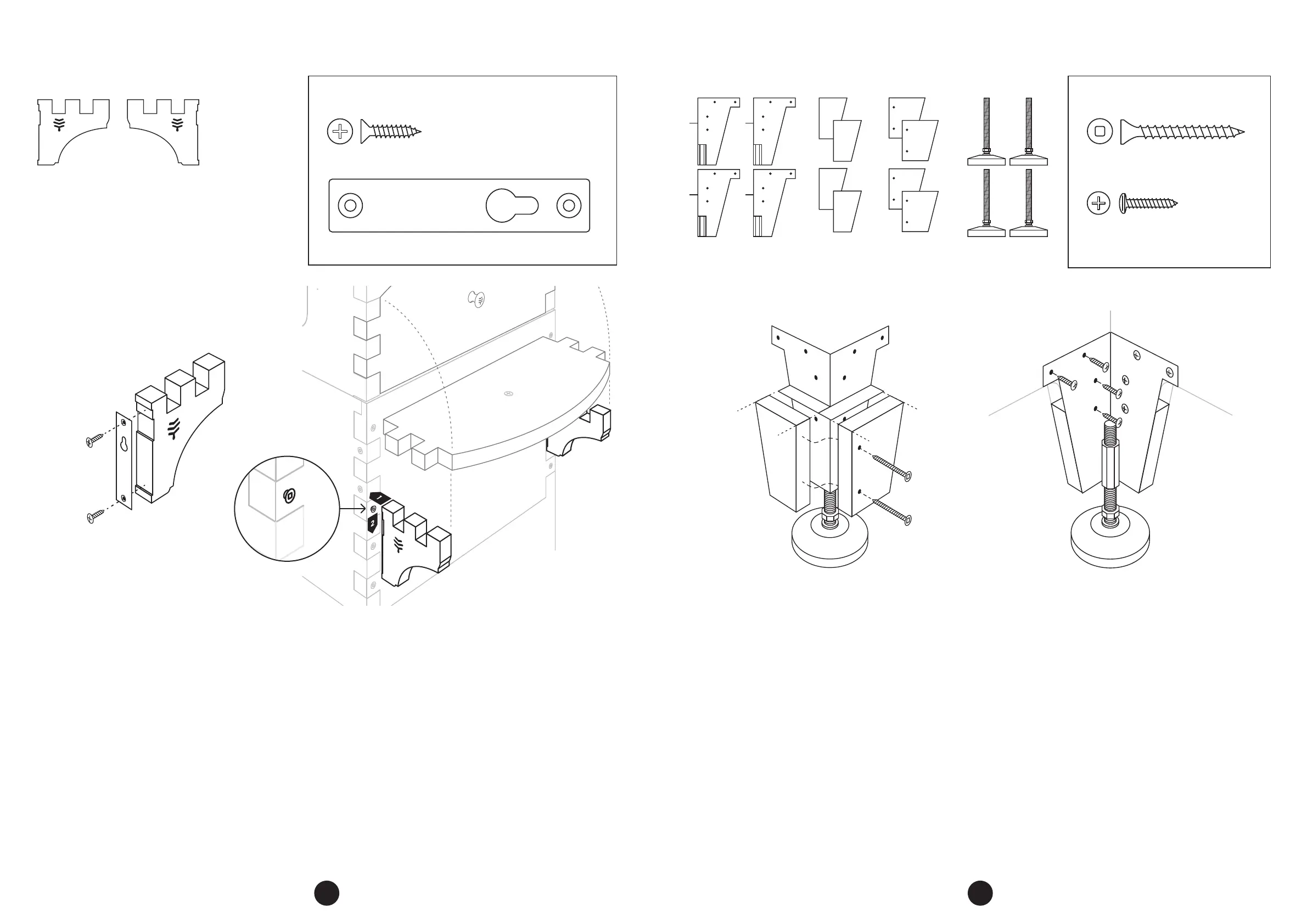 1
2