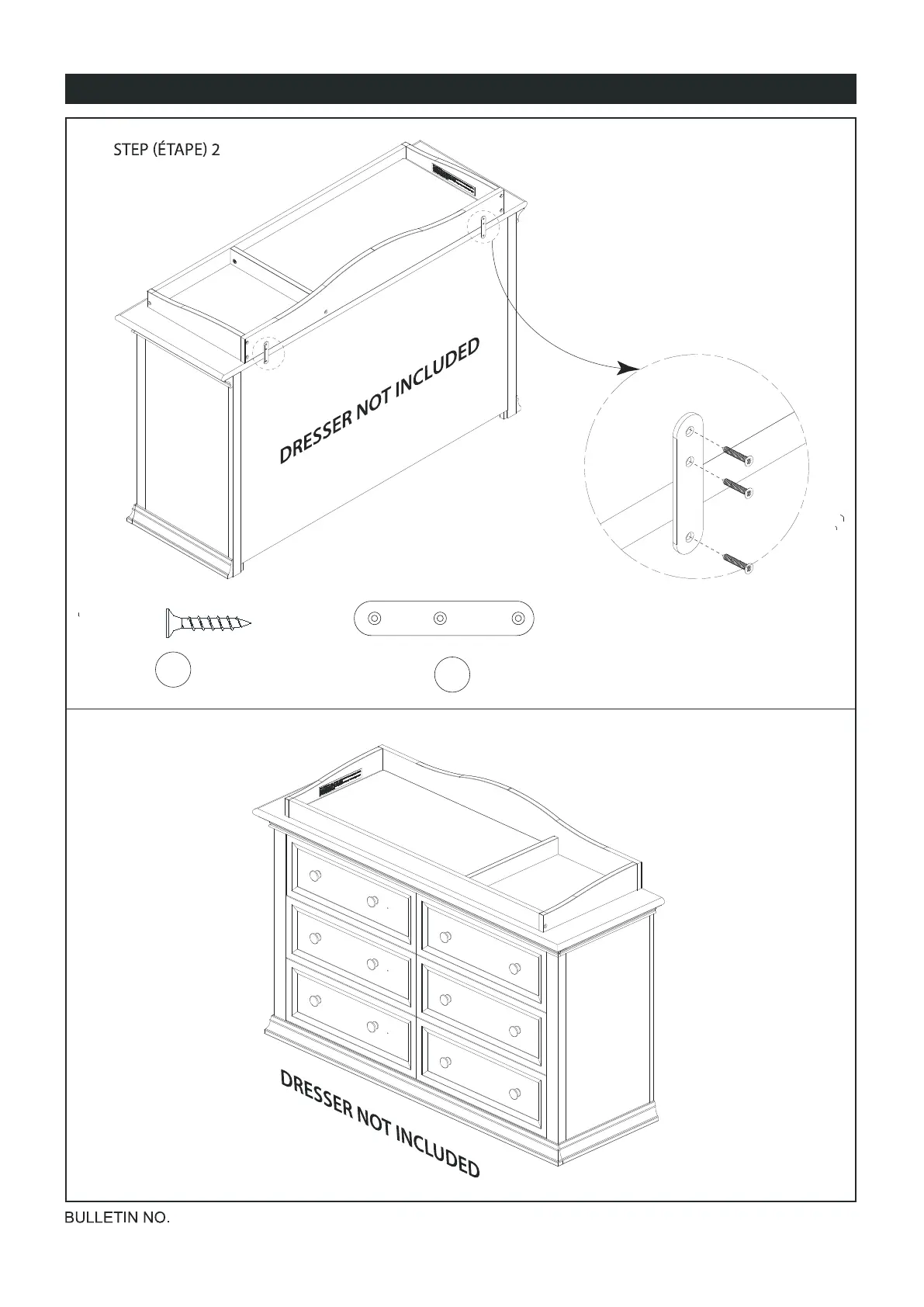 STEP (ÉTAPE) 2

DRESSER NOT INCLUDED

DRESSER NOT INCLUDED

BULLETIN NO.