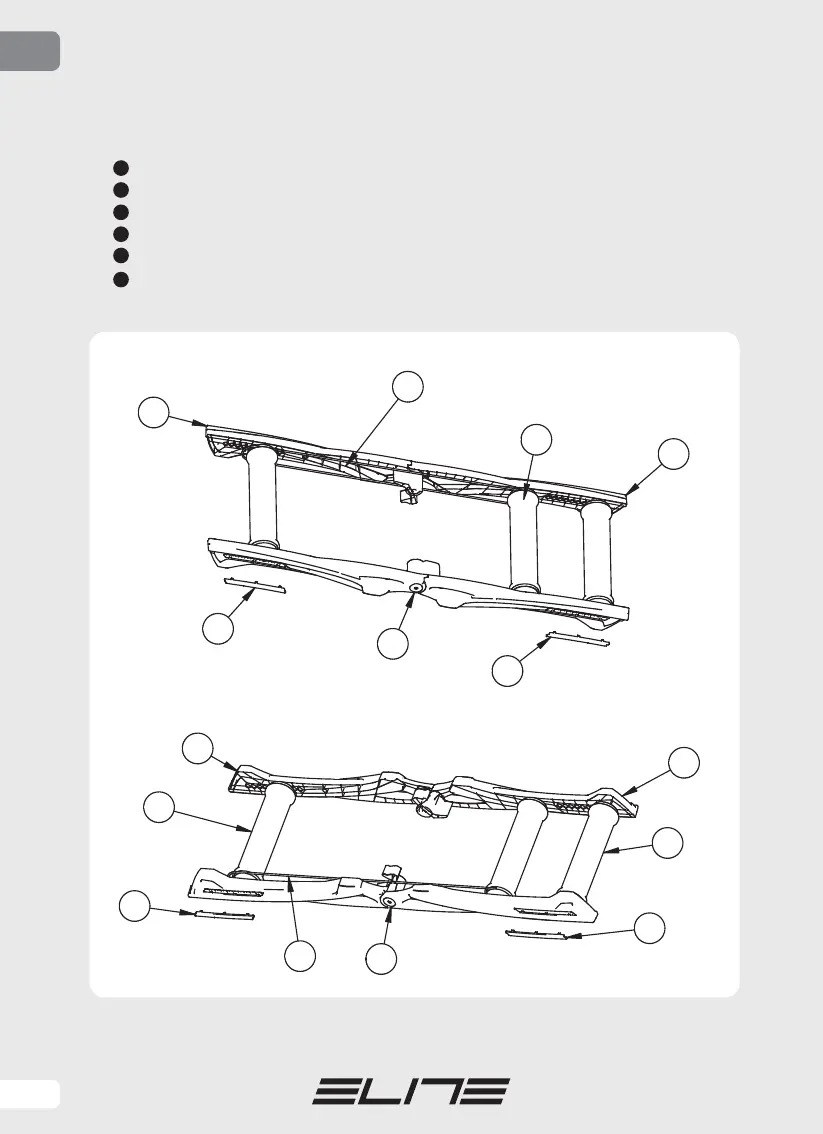 ELITE