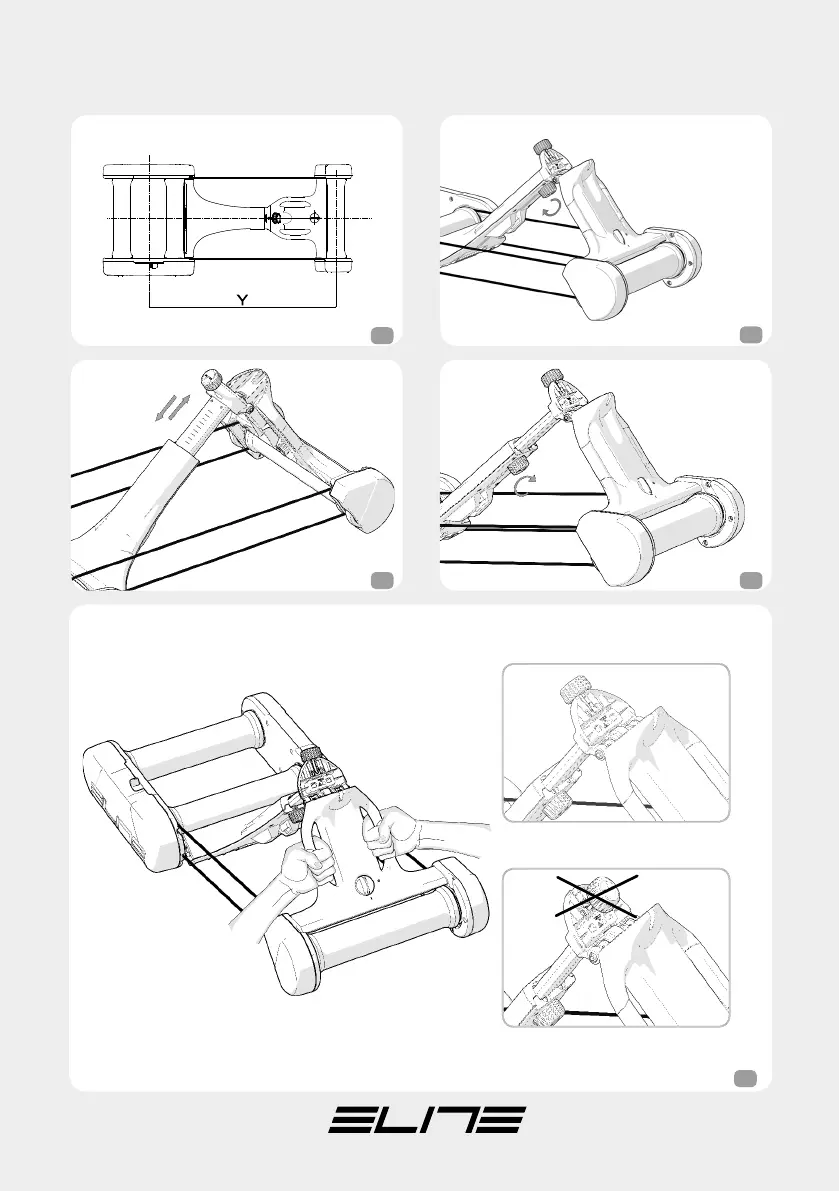 Y

ELITE