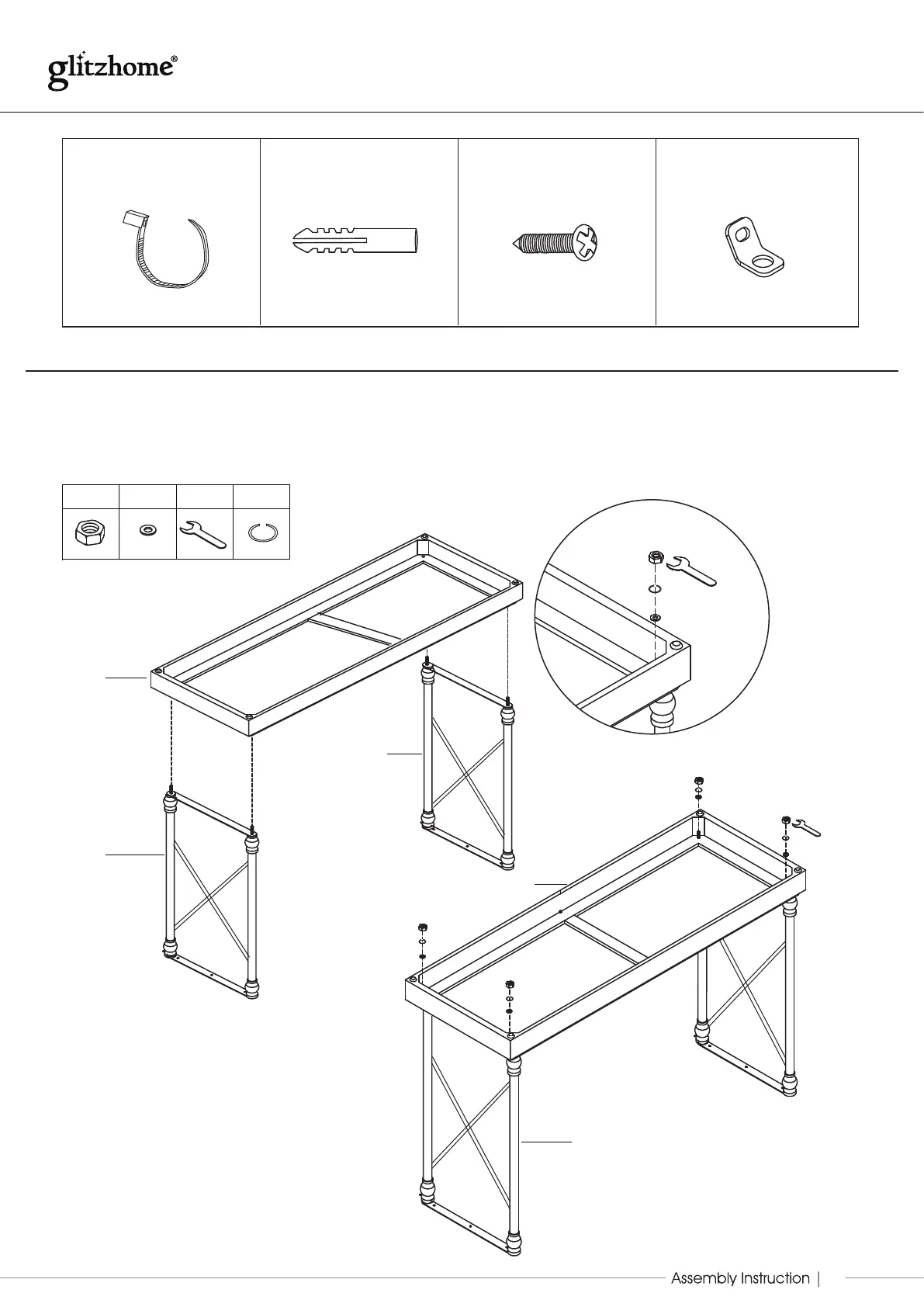 glitzhome®

Assembly Instruction |