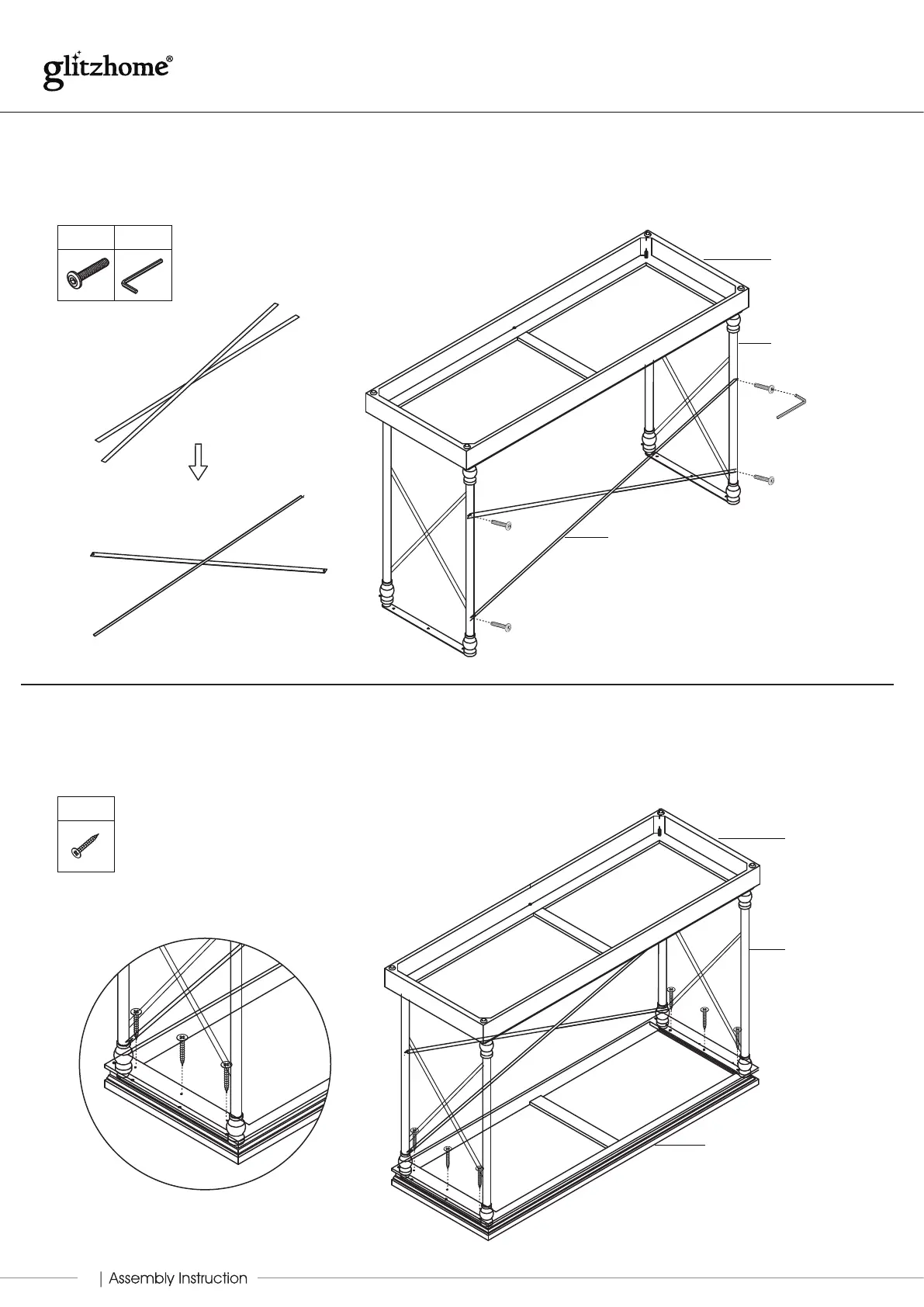 glitzhome®

| Assembly Instruction