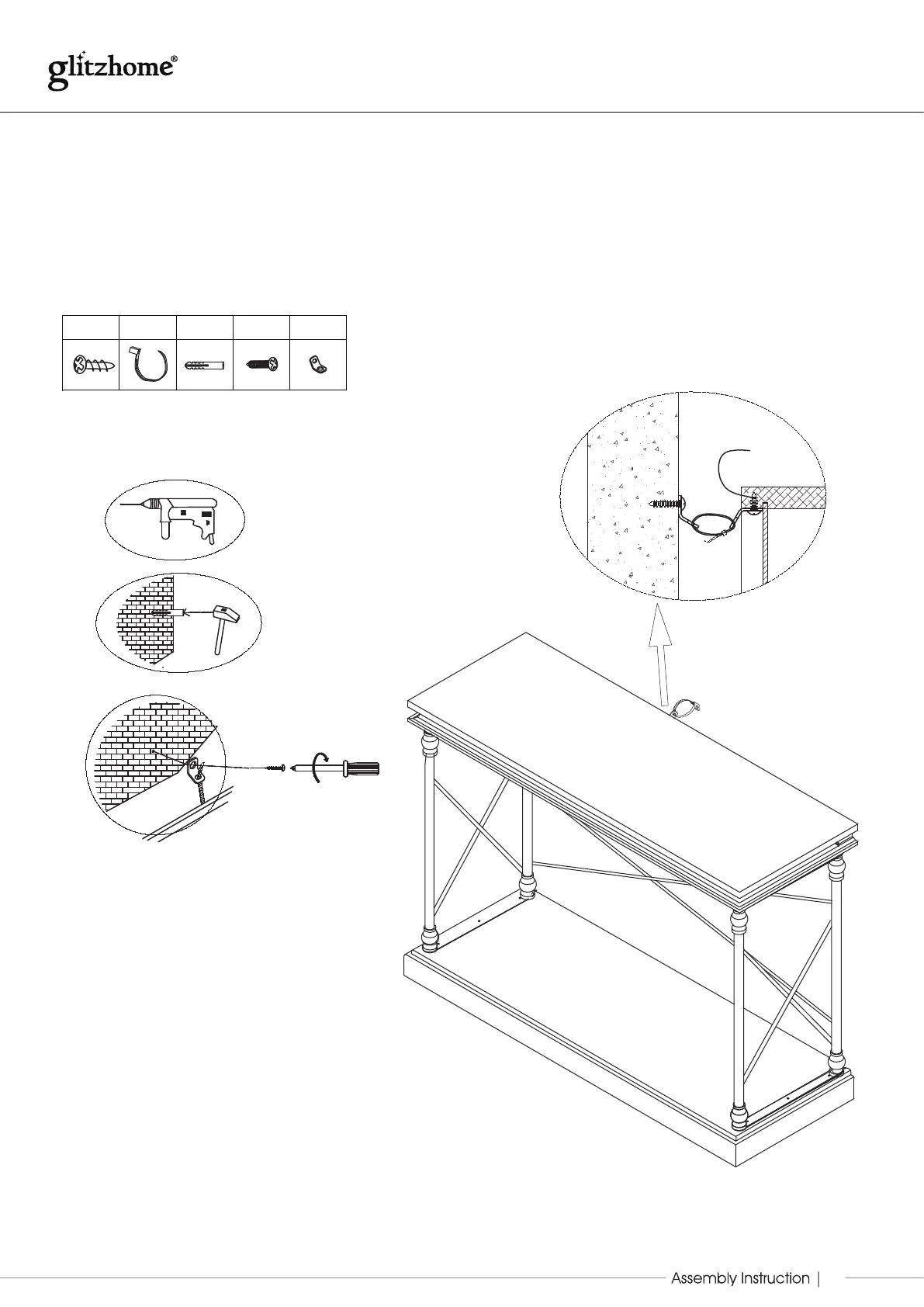 glitzhome®

Assembly Instruction |