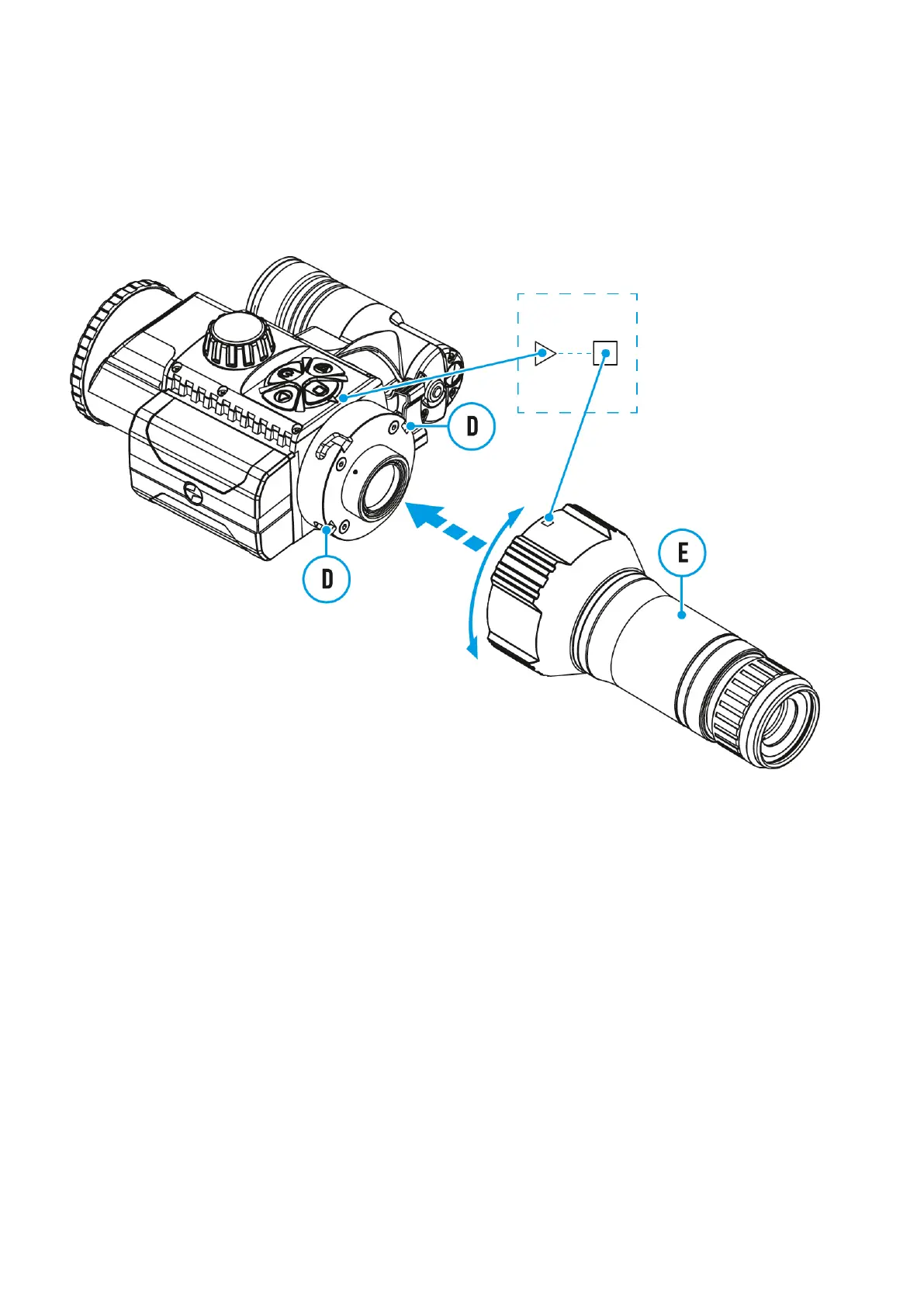 D

D

E