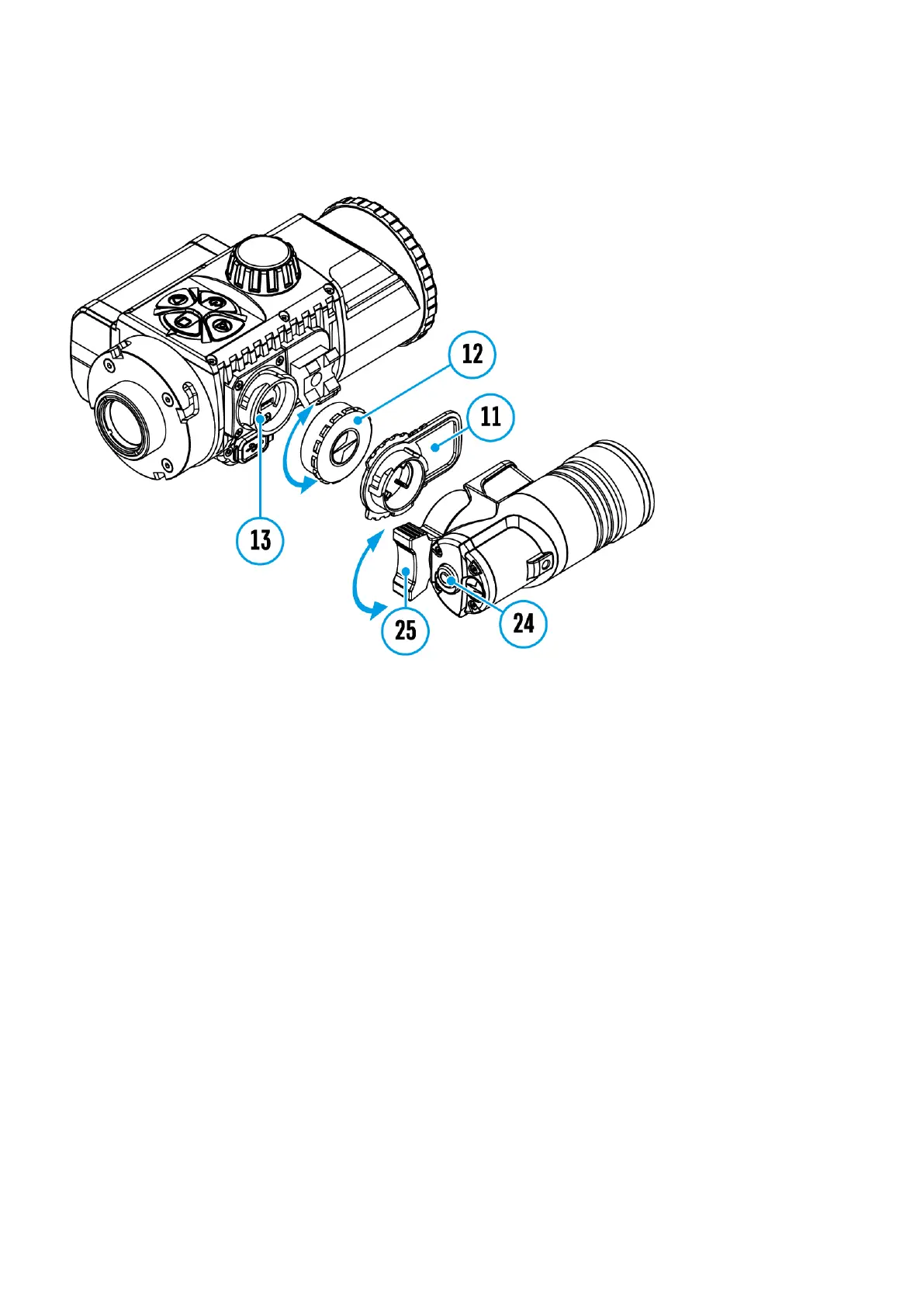 12

11

13

25

24