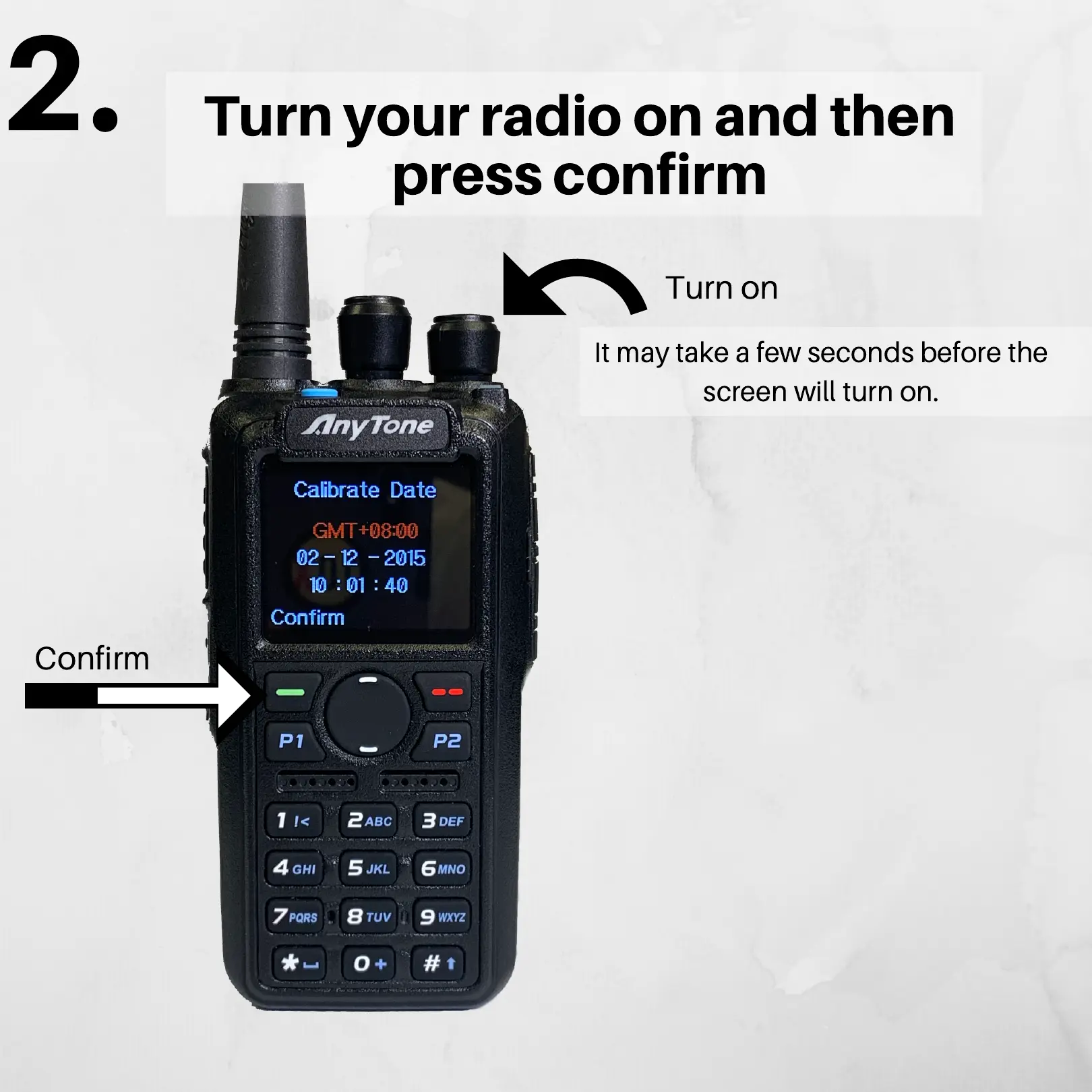 2.

Turn your radio on and then press confirm

Turn on

It may take a few seconds before the screen will turn on.

AnyTone

Calibrate Date

GMT+08:00

02 - 12 - 2015

10 : 01 : 40

Confirm

Confirm

P1

P2

1 !<

2 ABC

3 DEF

4 GHI

5 JKL

6 MNO

7 PQRS

8 TUV

9 WXYZ

*

0 +

#