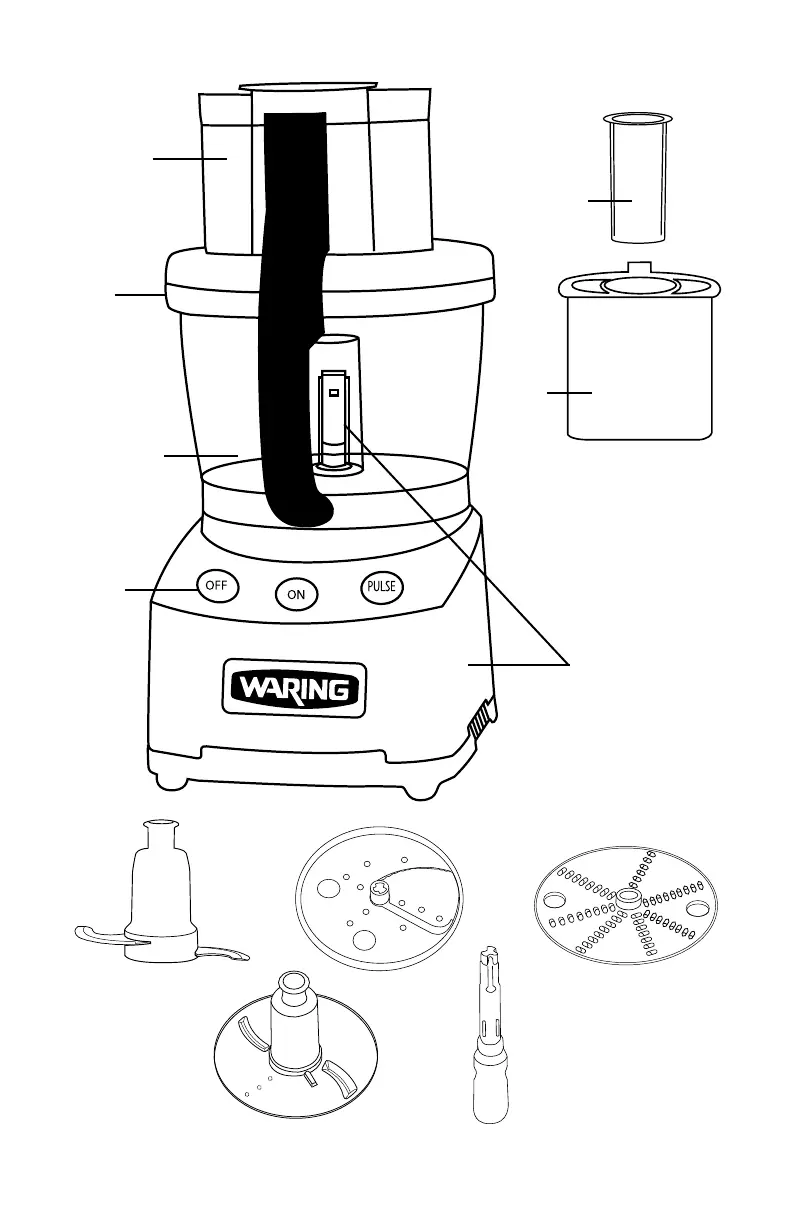 OFF
ON
PULSE
WARING