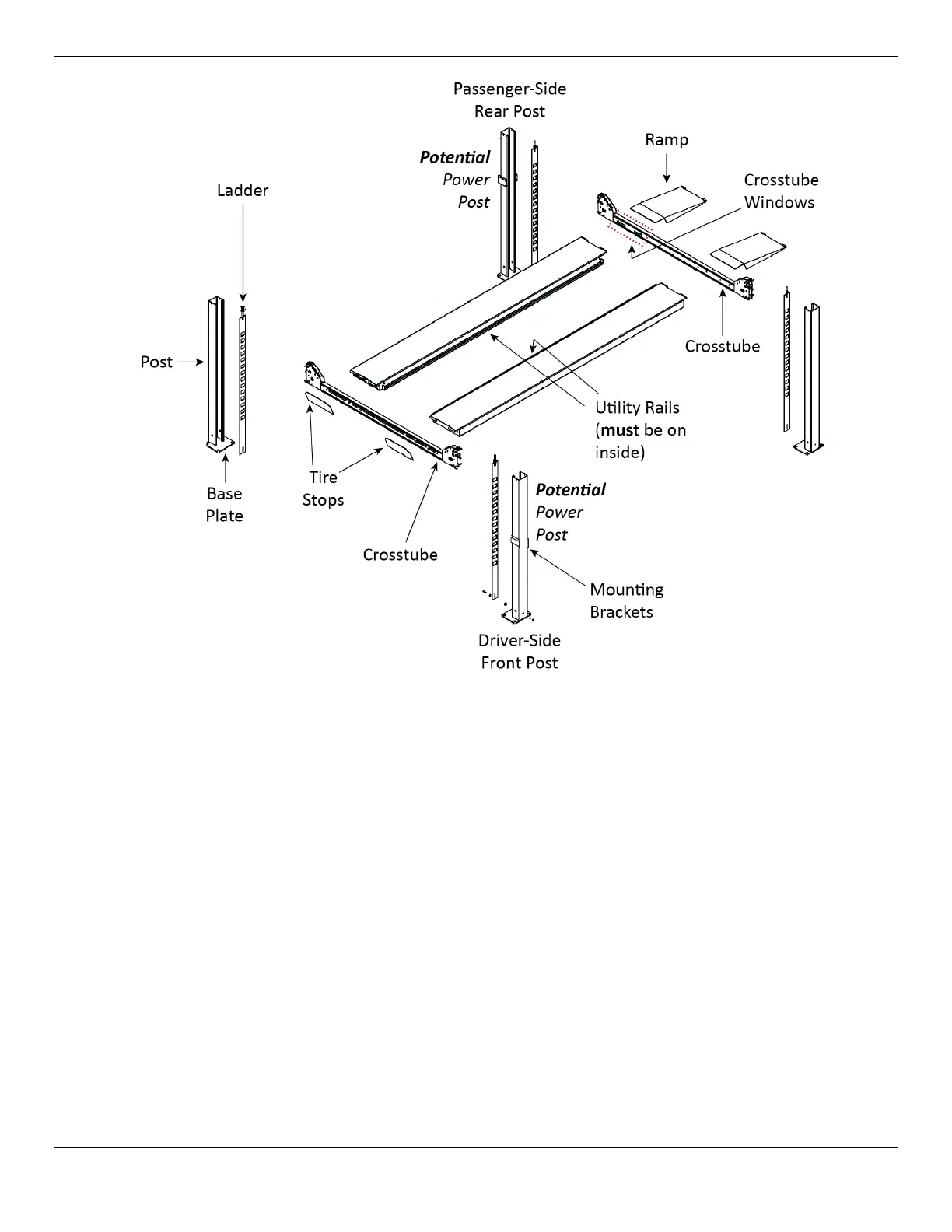 Passenger-Side Rear Post

Potential Power Post

Ramp

Crosstube Windows

Ladder

Post

Crosstube

Utility Rails (must be on inside)

Base Plate

Tire Stops

Crosstube

Potential Power Post

Mounting Brackets

Driver-Side Front Post