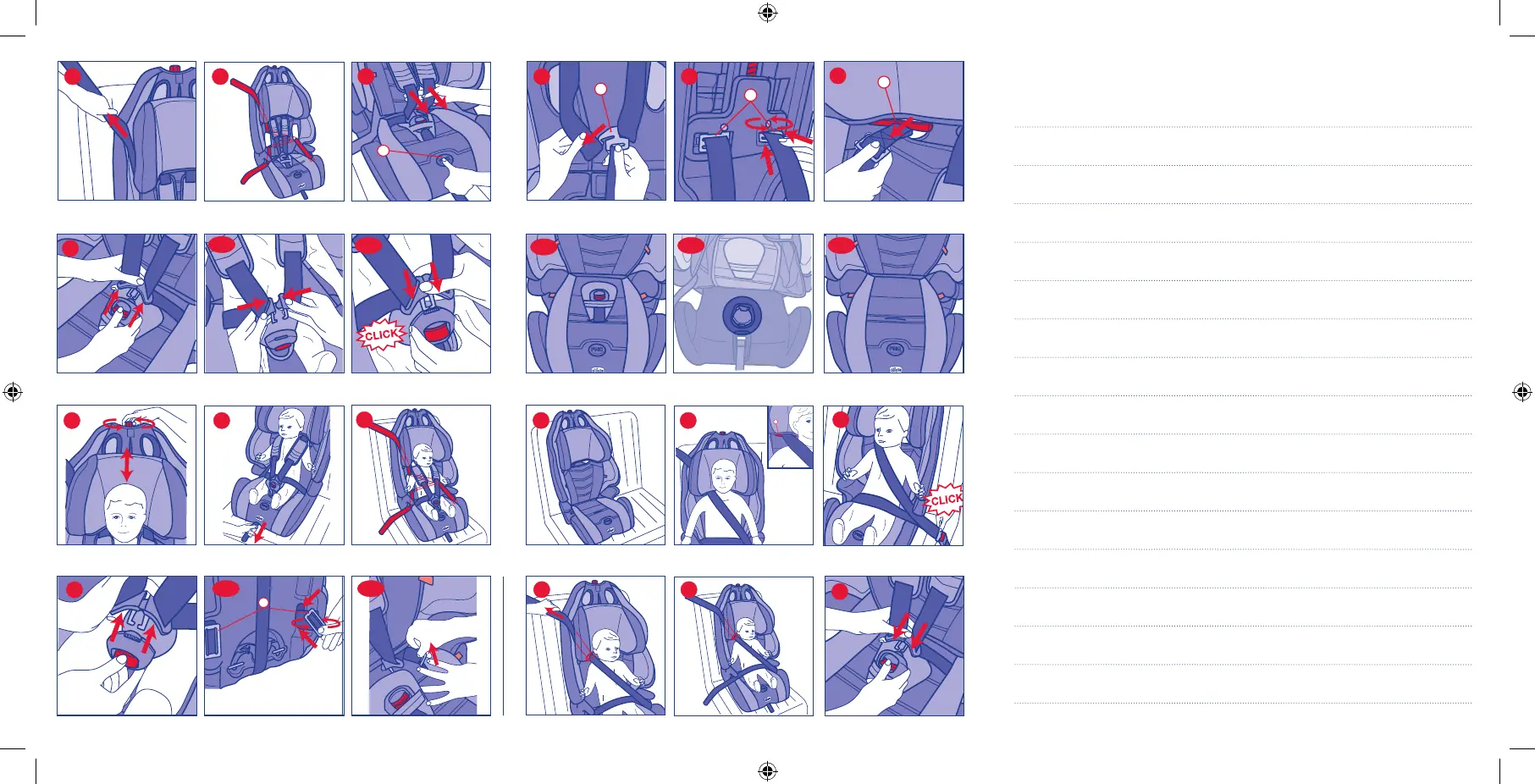 CLICK

CLICK