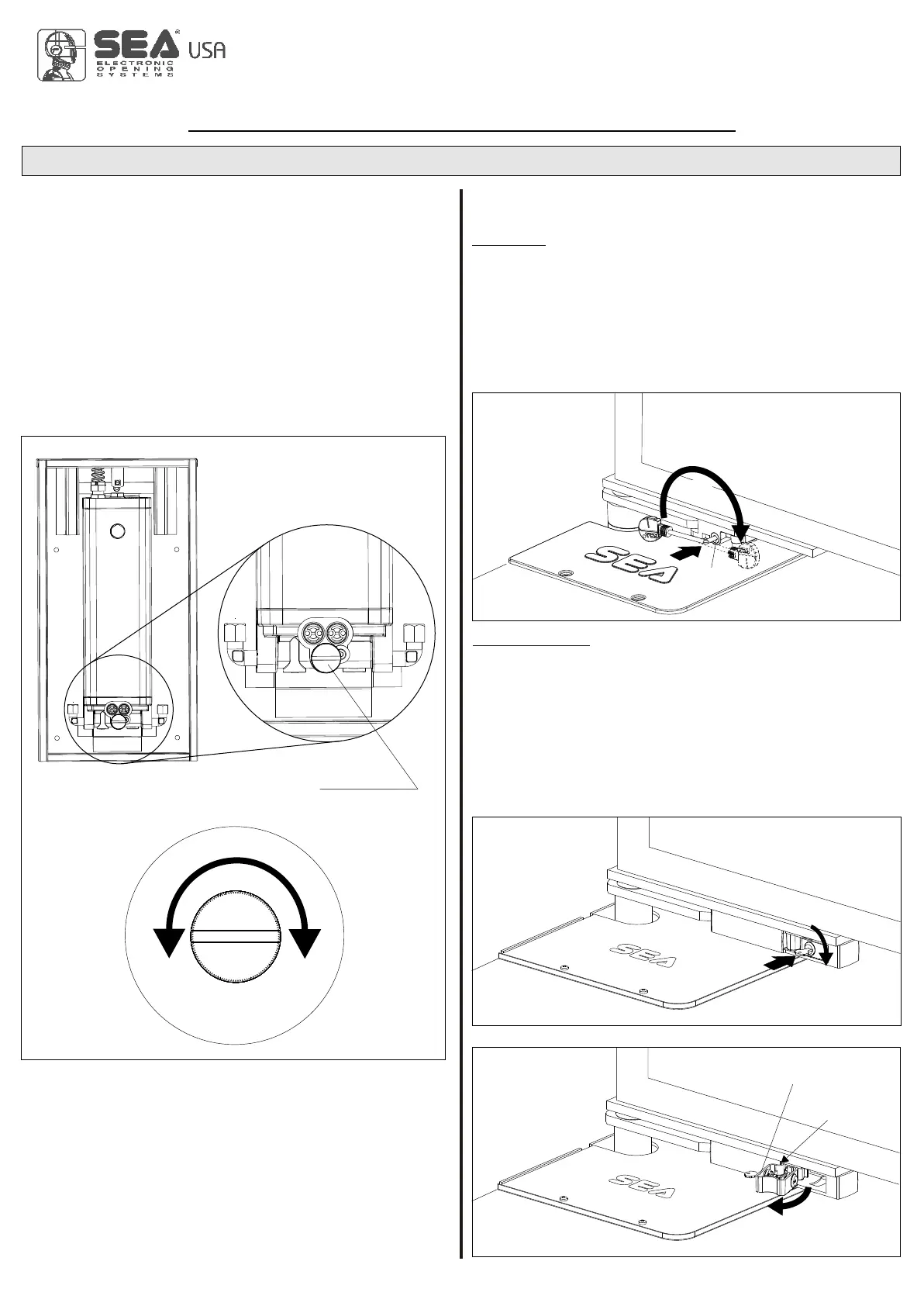 SEA® USA
ELECTRONIC
OPENING
SYSTEMS

SEA

SEA

SEA